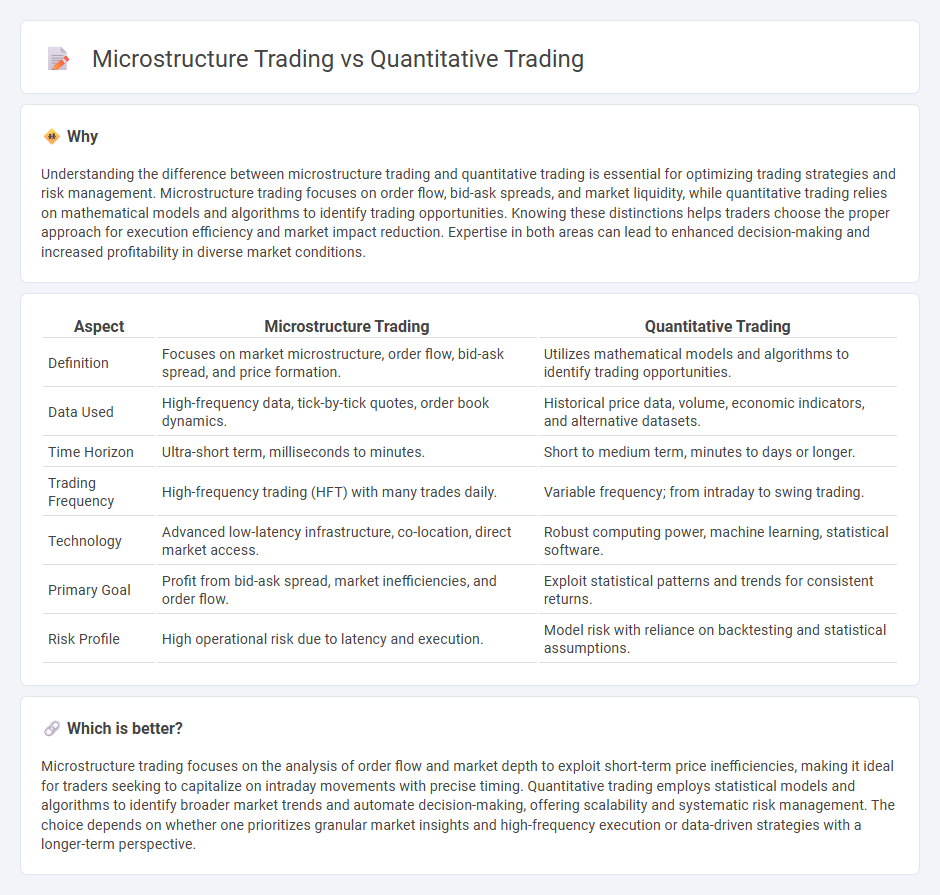 Microstructure Trading vs Quantitative Trading

Why

Understanding the difference between microstructure trading and quantitative trading is essential for optimizing trading strategies and risk management. Microstructure trading focuses on order flow, bid-ask spreads, and market liquidity, while quantitative trading relies on mathematical models and algorithms to identify trading opportunities. Knowing these distinctions helps traders choose the proper approach for execution efficiency and market impact reduction. Expertise in both areas can lead to enhanced decision-making and increased profitability in diverse market conditions.

| Aspect | Microstructure Trading | Quantitative Trading |
|---|---|---|
| Definition | Focuses on market microstructure, order flow, bid-ask spread, and price formation. | Utilizes mathematical models and algorithms to identify trading opportunities. |
| Data Used | High-frequency data, tick-by-tick quotes, order book dynamics. | Historical price data, volume, economic indicators, and alternative datasets. |
| Time Horizon | Ultra-short term, milliseconds to minutes. | Short to medium term, minutes to days or longer. |
| Trading Frequency | High-frequency trading (HFT) with many trades daily. | Variable frequency; from intraday to swing trading. |
| Technology | Advanced low-latency infrastructure, co-location, direct market access. | Robust computing power, machine learning, statistical software. |
| Primary Goal | Profit from bid-ask spread, market inefficiencies, and order flow. | Exploit statistical patterns and trends for consistent returns. |
| Risk Profile | High operational risk due to latency and execution. | Model risk with reliance on backtesting and statistical assumptions. |

Which is better?

Microstructure trading focuses on the analysis of order flow and market depth to exploit short-term price inefficiencies, making it ideal for traders seeking to capitalize on intraday movements with precise timing. Quantitative trading employs statistical models and algorithms to identify broader market trends and automate decision-making, offering scalability and systematic risk management. The choice depends on whether one prioritizes granular market insights and high-frequency execution or data-driven strategies with a longer-term perspective.