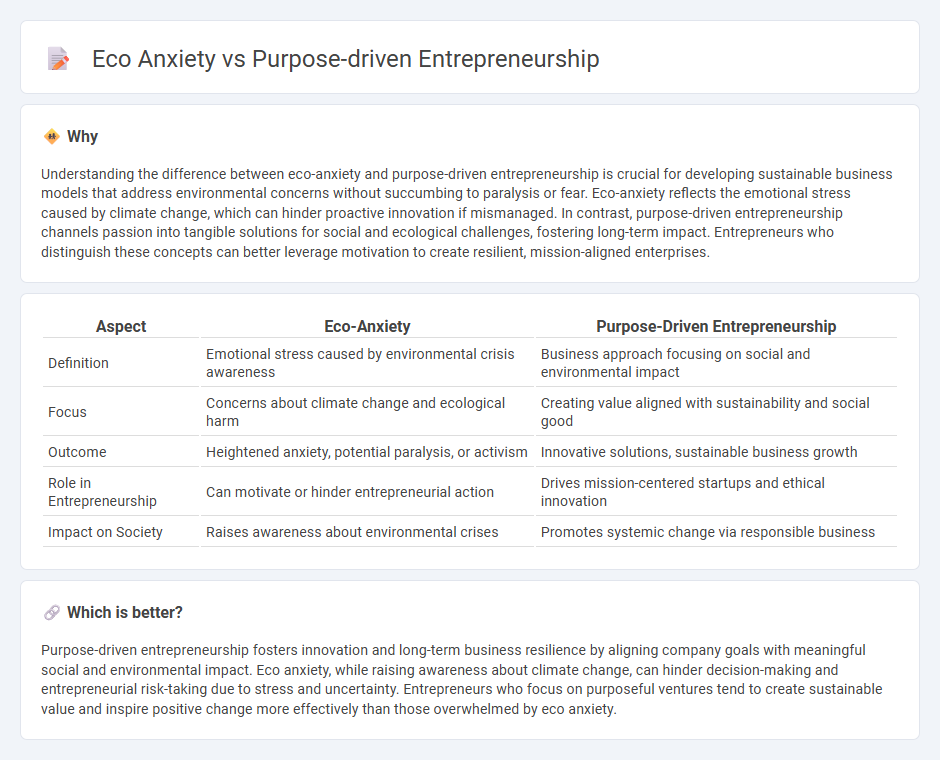 Eco Anxiety vs Purpose-driven Entrepreneurship

Why

Understanding the difference between eco-anxiety and purpose-driven entrepreneurship is crucial for developing sustainable business models that address environmental concerns without succumbing to paralysis or fear. Eco-anxiety reflects the emotional stress caused by climate change, which can hinder proactive innovation if mismanaged. In contrast, purpose-driven entrepreneurship channels passion into tangible solutions for social and ecological challenges, fostering long-term impact. Entrepreneurs who distinguish these concepts can better leverage motivation to create resilient, mission-aligned enterprises.

| Aspect | Eco-Anxiety | Purpose-Driven Entrepreneurship |
|---|---|---|
| Definition | Emotional stress caused by environmental crisis awareness | Business approach focusing on social and environmental impact |
| Focus | Concerns about climate change and ecological harm | Creating value aligned with sustainability and social good |
| Outcome | Heightened anxiety, potential paralysis, or activism | Innovative solutions, sustainable business growth |
| Role in Entrepreneurship | Can motivate or hinder entrepreneurial action | Drives mission-centered startups and ethical innovation |
| Impact on Society | Raises awareness about environmental crises | Promotes systemic change via responsible business |

Which is better?

Purpose-driven entrepreneurship fosters innovation and long-term business resilience by aligning company goals with meaningful social and environmental impact. Eco anxiety, while raising awareness about climate change, can hinder decision-making and entrepreneurial risk-taking due to stress and uncertainty. Entrepreneurs who focus on purposeful ventures tend to create sustainable value and inspire positive change more effectively than those overwhelmed by eco anxiety.