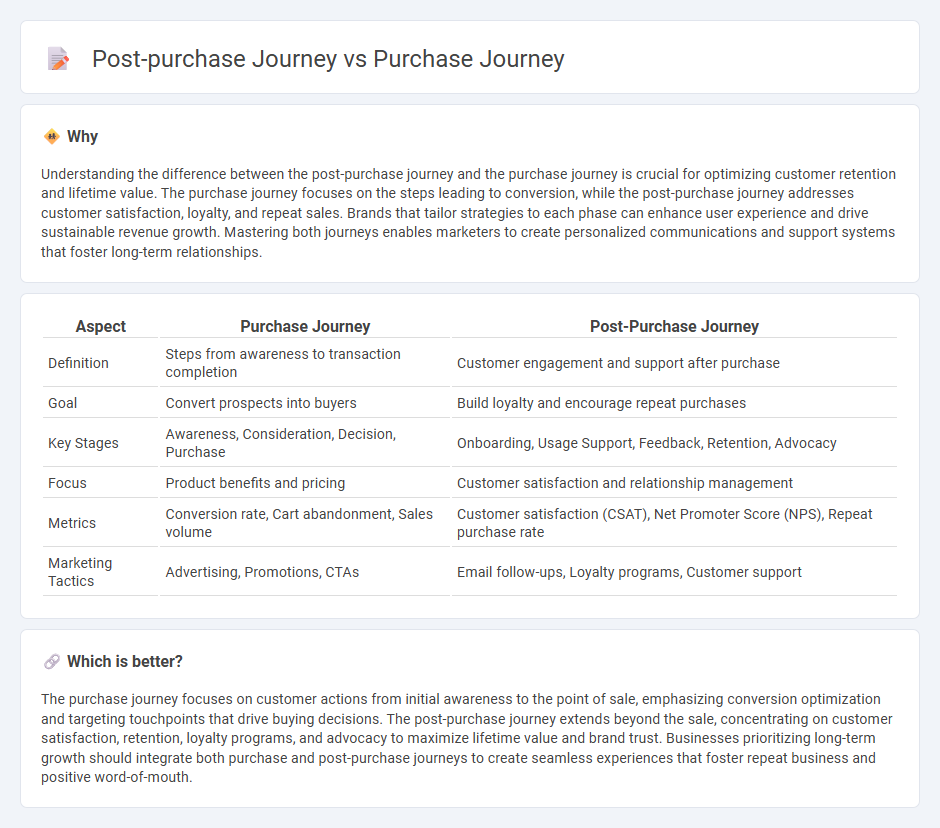 Post-purchase Journey vs Purchase Journey

Why

Understanding the difference between the post-purchase journey and the purchase journey is crucial for optimizing customer retention and lifetime value. The purchase journey focuses on the steps leading to conversion, while the post-purchase journey addresses customer satisfaction, loyalty, and repeat sales. Brands that tailor strategies to each phase can enhance user experience and drive sustainable revenue growth. Mastering both journeys enables marketers to create personalized communications and support systems that foster long-term relationships.

| Aspect | Purchase Journey | Post-Purchase Journey |
|---|---|---|
| Definition | Steps from awareness to transaction completion | Customer engagement and support after purchase |
| Goal | Convert prospects into buyers | Build loyalty and encourage repeat purchases |
| Key Stages | Awareness, Consideration, Decision, Purchase | Onboarding, Usage Support, Feedback, Retention, Advocacy |
| Focus | Product benefits and pricing | Customer satisfaction and relationship management |
| Metrics | Conversion rate, Cart abandonment, Sales volume | Customer satisfaction (CSAT), Net Promoter Score (NPS), Repeat purchase rate |
| Marketing Tactics | Advertising, Promotions, CTAs | Email follow-ups, Loyalty programs, Customer support |

Which is better?

The purchase journey focuses on customer actions from initial awareness to the point of sale, emphasizing conversion optimization and targeting touchpoints that drive buying decisions. The post-purchase journey extends beyond the sale, concentrating on customer satisfaction, retention, loyalty programs, and advocacy to maximize lifetime value and brand trust. Businesses prioritizing long-term growth should integrate both purchase and post-purchase journeys to create seamless experiences that foster repeat business and positive word-of-mouth.