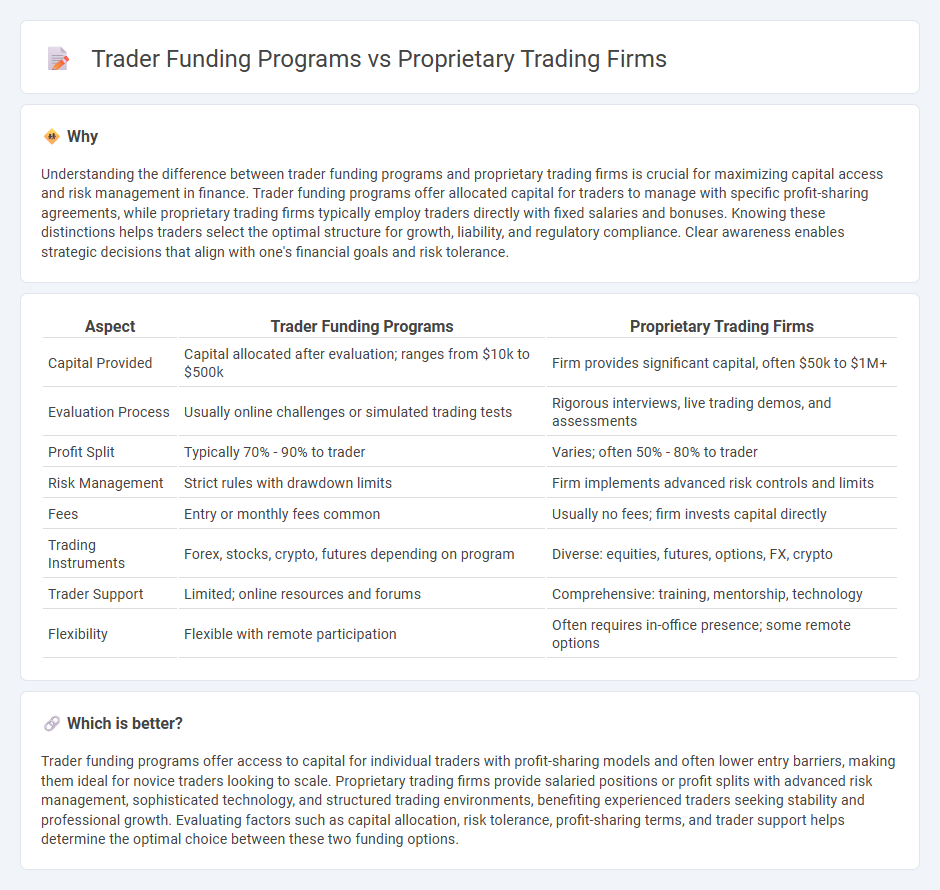 Trader Funding Programs vs Proprietary Trading Firms

Why

Understanding the difference between trader funding programs and proprietary trading firms is crucial for maximizing capital access and risk management in finance. Trader funding programs offer allocated capital for traders to manage with specific profit-sharing agreements, while proprietary trading firms typically employ traders directly with fixed salaries and bonuses. Knowing these distinctions helps traders select the optimal structure for growth, liability, and regulatory compliance. Clear awareness enables strategic decisions that align with one's financial goals and risk tolerance.

| Aspect | Trader Funding Programs | Proprietary Trading Firms |
|---|---|---|
| Capital Provided | Capital allocated after evaluation; ranges from \$10k to \$500k | Firm provides significant capital, often \$50k to \$1M+ |
| Evaluation Process | Usually online challenges or simulated trading tests | Rigorous interviews, live trading demos, and assessments |
| Profit Split | Typically 70% - 90% to trader | Varies; often 50% - 80% to trader |
| Risk Management | Strict rules with drawdown limits | Firm implements advanced risk controls and limits |
| Fees | Entry or monthly fees common | Usually no fees; firm invests capital directly |
| Trading Instruments | Forex, stocks, crypto, futures depending on program | Diverse: equities, futures, options, FX, crypto |
| Trader Support | Limited; online resources and forums | Comprehensive: training, mentorship, technology |
| Flexibility | Flexible with remote participation | Often requires in-office presence; some remote options |

Which is better?

Trader funding programs offer access to capital for individual traders with profit-sharing models and often lower entry barriers, making them ideal for novice traders looking to scale. Proprietary trading firms provide salaried positions or profit splits with advanced risk management, sophisticated technology, and structured trading environments, benefiting experienced traders seeking stability and professional growth. Evaluating factors such as capital allocation, risk tolerance, profit-sharing terms, and trader support helps determine the optimal choice between these two funding options.