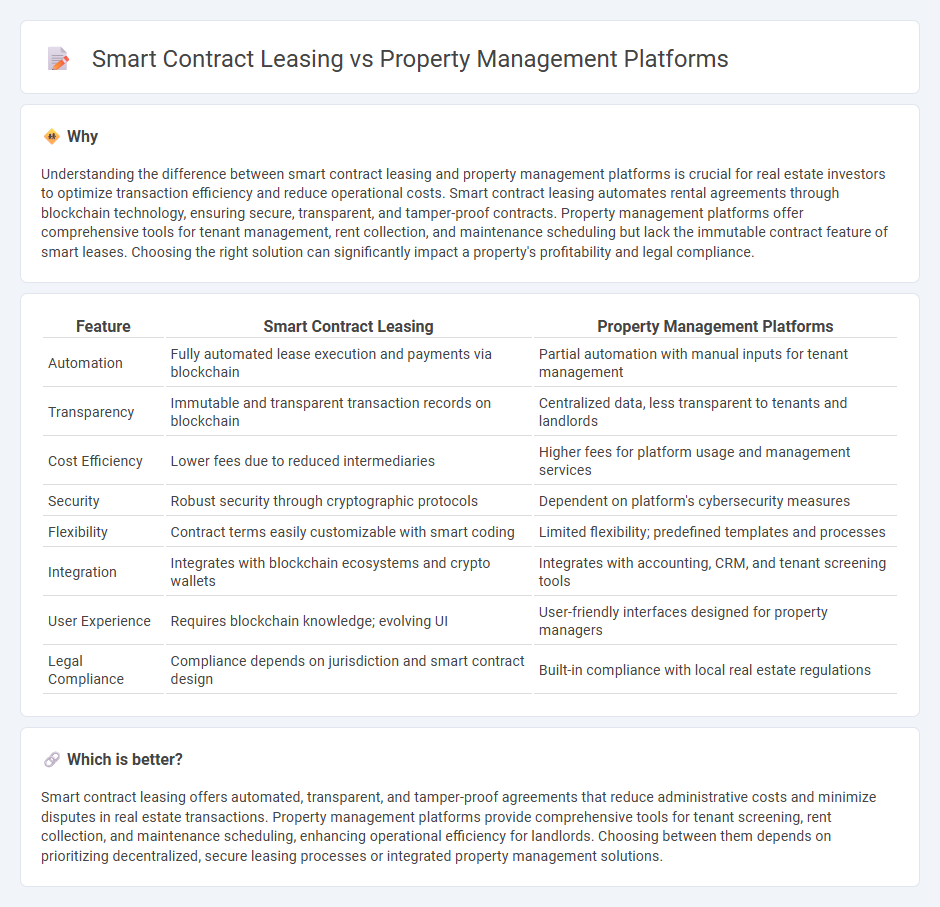 Smart Contract Leasing vs Property Management Platforms

Why

Understanding the difference between smart contract leasing and property management platforms is crucial for real estate investors to optimize transaction efficiency and reduce operational costs. Smart contract leasing automates rental agreements through blockchain technology, ensuring secure, transparent, and tamper-proof contracts. Property management platforms offer comprehensive tools for tenant management, rent collection, and maintenance scheduling but lack the immutable contract feature of smart leases. Choosing the right solution can significantly impact a property's profitability and legal compliance.

| Feature | Smart Contract Leasing | Property Management Platforms |
|---|---|---|
| Automation | Fully automated lease execution and payments via blockchain | Partial automation with manual inputs for tenant management |
| Transparency | Immutable and transparent transaction records on blockchain | Centralized data, less transparent to tenants and landlords |
| Cost Efficiency | Lower fees due to reduced intermediaries | Higher fees for platform usage and management services |
| Security | Robust security through cryptographic protocols | Dependent on platform's cybersecurity measures |
| Flexibility | Contract terms easily customizable with smart coding | Limited flexibility; predefined templates and processes |
| Integration | Integrates with blockchain ecosystems and crypto wallets | Integrates with accounting, CRM, and tenant screening tools |
| User Experience | Requires blockchain knowledge; evolving UI | User-friendly interfaces designed for property managers |
| Legal Compliance | Compliance depends on jurisdiction and smart contract design | Built-in compliance with local real estate regulations |

Which is better?

Smart contract leasing offers automated, transparent, and tamper-proof agreements that reduce administrative costs and minimize disputes in real estate transactions. Property management platforms provide comprehensive tools for tenant screening, rent collection, and maintenance scheduling, enhancing operational efficiency for landlords. Choosing between them depends on prioritizing decentralized, secure leasing processes or integrated property management solutions.