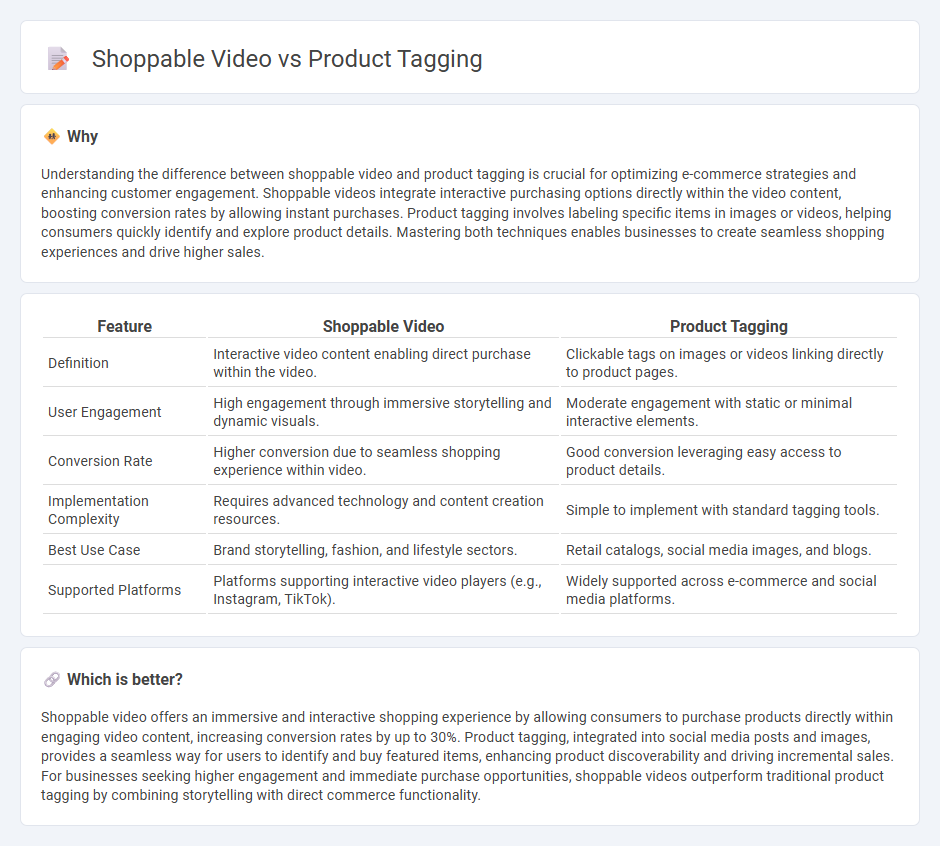 Shoppable Video vs Product Tagging

Why

Understanding the difference between shoppable video and product tagging is crucial for optimizing e-commerce strategies and enhancing customer engagement. Shoppable videos integrate interactive purchasing options directly within the video content, boosting conversion rates by allowing instant purchases. Product tagging involves labeling specific items in images or videos, helping consumers quickly identify and explore product details. Mastering both techniques enables businesses to create seamless shopping experiences and drive higher sales.

| Feature | Shoppable Video | Product Tagging |
|---|---|---|
| Definition | Interactive video content enabling direct purchase within the video. | Clickable tags on images or videos linking directly to product pages. |
| User Engagement | High engagement through immersive storytelling and dynamic visuals. | Moderate engagement with static or minimal interactive elements. |
| Conversion Rate | Higher conversion due to seamless shopping experience within video. | Good conversion leveraging easy access to product details. |
| Implementation Complexity | Requires advanced technology and content creation resources. | Simple to implement with standard tagging tools. |
| Best Use Case | Brand storytelling, fashion, and lifestyle sectors. | Retail catalogs, social media images, and blogs. |
| Supported Platforms | Platforms supporting interactive video players (e.g., Instagram, TikTok). | Widely supported across e-commerce and social media platforms. |

Which is better?

Shoppable video offers an immersive and interactive shopping experience by allowing consumers to purchase products directly within engaging video content, increasing conversion rates by up to 30%. Product tagging, integrated into social media posts and images, provides a seamless way for users to identify and buy featured items, enhancing product discoverability and driving incremental sales. For businesses seeking higher engagement and immediate purchase opportunities, shoppable videos outperform traditional product tagging by combining storytelling with direct commerce functionality.