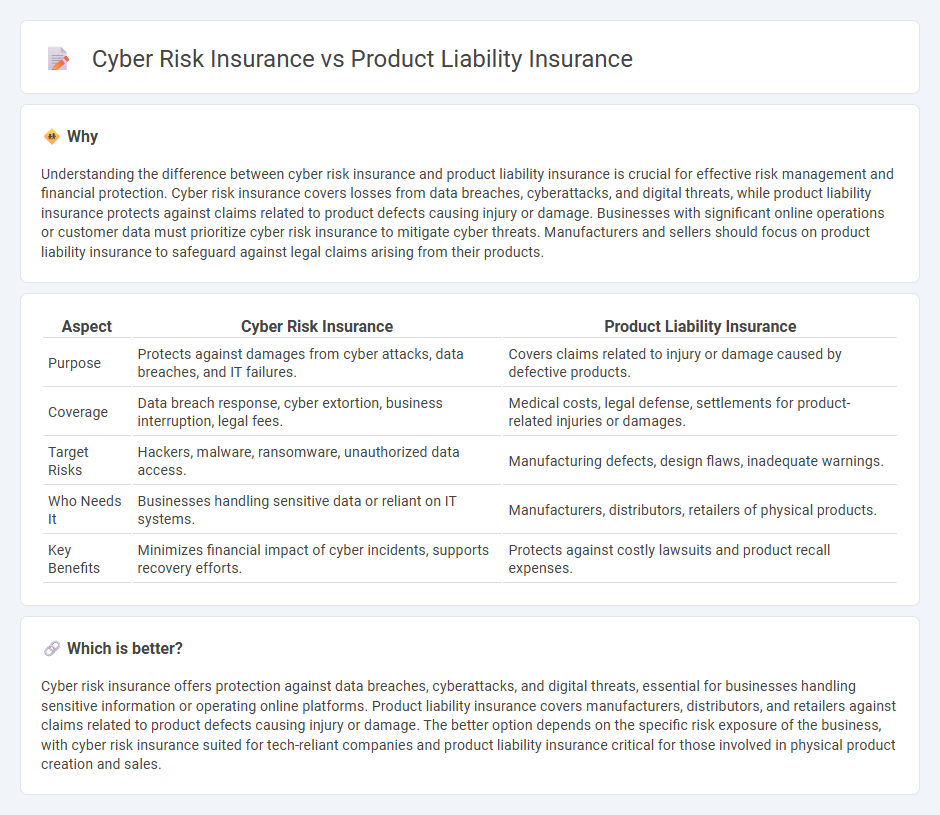 Cyber Risk Insurance vs Product Liability Insurance

Why

Understanding the difference between cyber risk insurance and product liability insurance is crucial for effective risk management and financial protection. Cyber risk insurance covers losses from data breaches, cyberattacks, and digital threats, while product liability insurance protects against claims related to product defects causing injury or damage. Businesses with significant online operations or customer data must prioritize cyber risk insurance to mitigate cyber threats. Manufacturers and sellers should focus on product liability insurance to safeguard against legal claims arising from their products.

| Aspect | Cyber Risk Insurance | Product Liability Insurance |
|---|---|---|
| Purpose | Protects against damages from cyber attacks, data breaches, and IT failures. | Covers claims related to injury or damage caused by defective products. |
| Coverage | Data breach response, cyber extortion, business interruption, legal fees. | Medical costs, legal defense, settlements for product-related injuries or damages. |
| Target Risks | Hackers, malware, ransomware, unauthorized data access. | Manufacturing defects, design flaws, inadequate warnings. |
| Who Needs It | Businesses handling sensitive data or reliant on IT systems. | Manufacturers, distributors, retailers of physical products. |
| Key Benefits | Minimizes financial impact of cyber incidents, supports recovery efforts. | Protects against costly lawsuits and product recall expenses. |

Which is better?

Cyber risk insurance offers protection against data breaches, cyberattacks, and digital threats, essential for businesses handling sensitive information or operating online platforms. Product liability insurance covers manufacturers, distributors, and retailers against claims related to product defects causing injury or damage. The better option depends on the specific risk exposure of the business, with cyber risk insurance suited for tech-reliant companies and product liability insurance critical for those involved in physical product creation and sales.