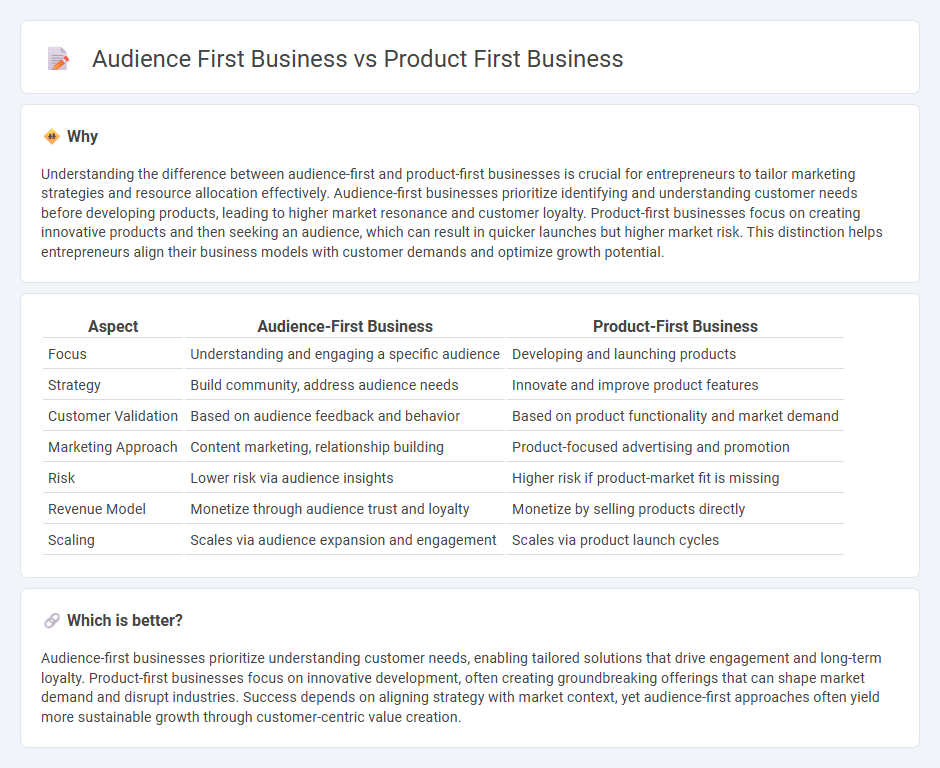 Audience First Business vs Product First Business

Why

Understanding the difference between audience-first and product-first businesses is crucial for entrepreneurs to tailor marketing strategies and resource allocation effectively. Audience-first businesses prioritize identifying and understanding customer needs before developing products, leading to higher market resonance and customer loyalty. Product-first businesses focus on creating innovative products and then seeking an audience, which can result in quicker launches but higher market risk. This distinction helps entrepreneurs align their business models with customer demands and optimize growth potential.

| Aspect | Audience-First Business | Product-First Business |
|---|---|---|
| Focus | Understanding and engaging a specific audience | Developing and launching products |
| Strategy | Build community, address audience needs | Innovate and improve product features |
| Customer Validation | Based on audience feedback and behavior | Based on product functionality and market demand |
| Marketing Approach | Content marketing, relationship building | Product-focused advertising and promotion |
| Risk | Lower risk via audience insights | Higher risk if product-market fit is missing |
| Revenue Model | Monetize through audience trust and loyalty | Monetize by selling products directly |
| Scaling | Scales via audience expansion and engagement | Scales via product launch cycles |

Which is better?

Audience-first businesses prioritize understanding customer needs, enabling tailored solutions that drive engagement and long-term loyalty. Product-first businesses focus on innovative development, often creating groundbreaking offerings that can shape market demand and disrupt industries. Success depends on aligning strategy with market context, yet audience-first approaches often yield more sustainable growth through customer-centric value creation.