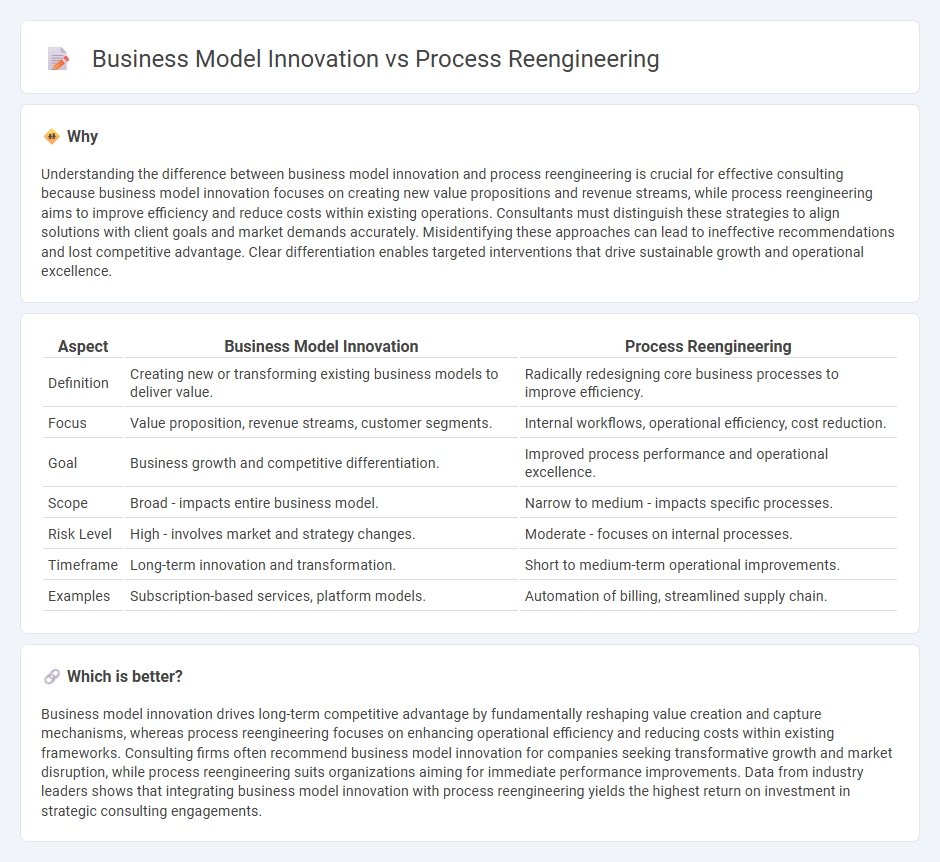 Business Model Innovation vs Process Reengineering

Why

Understanding the difference between business model innovation and process reengineering is crucial for effective consulting because business model innovation focuses on creating new value propositions and revenue streams, while process reengineering aims to improve efficiency and reduce costs within existing operations. Consultants must distinguish these strategies to align solutions with client goals and market demands accurately. Misidentifying these approaches can lead to ineffective recommendations and lost competitive advantage. Clear differentiation enables targeted interventions that drive sustainable growth and operational excellence.

| Aspect | Business Model Innovation | Process Reengineering |
|---|---|---|
| Definition | Creating new or transforming existing business models to deliver value. | Radically redesigning core business processes to improve efficiency. |
| Focus | Value proposition, revenue streams, customer segments. | Internal workflows, operational efficiency, cost reduction. |
| Goal | Business growth and competitive differentiation. | Improved process performance and operational excellence. |
| Scope | Broad - impacts entire business model. | Narrow to medium - impacts specific processes. |
| Risk Level | High - involves market and strategy changes. | Moderate - focuses on internal processes. |
| Timeframe | Long-term innovation and transformation. | Short to medium-term operational improvements. |
| Examples | Subscription-based services, platform models. | Automation of billing, streamlined supply chain. |

Which is better?

Business model innovation drives long-term competitive advantage by fundamentally reshaping value creation and capture mechanisms, whereas process reengineering focuses on enhancing operational efficiency and reducing costs within existing frameworks. Consulting firms often recommend business model innovation for companies seeking transformative growth and market disruption, while process reengineering suits organizations aiming for immediate performance improvements. Data from industry leaders shows that integrating business model innovation with process reengineering yields the highest return on investment in strategic consulting engagements.