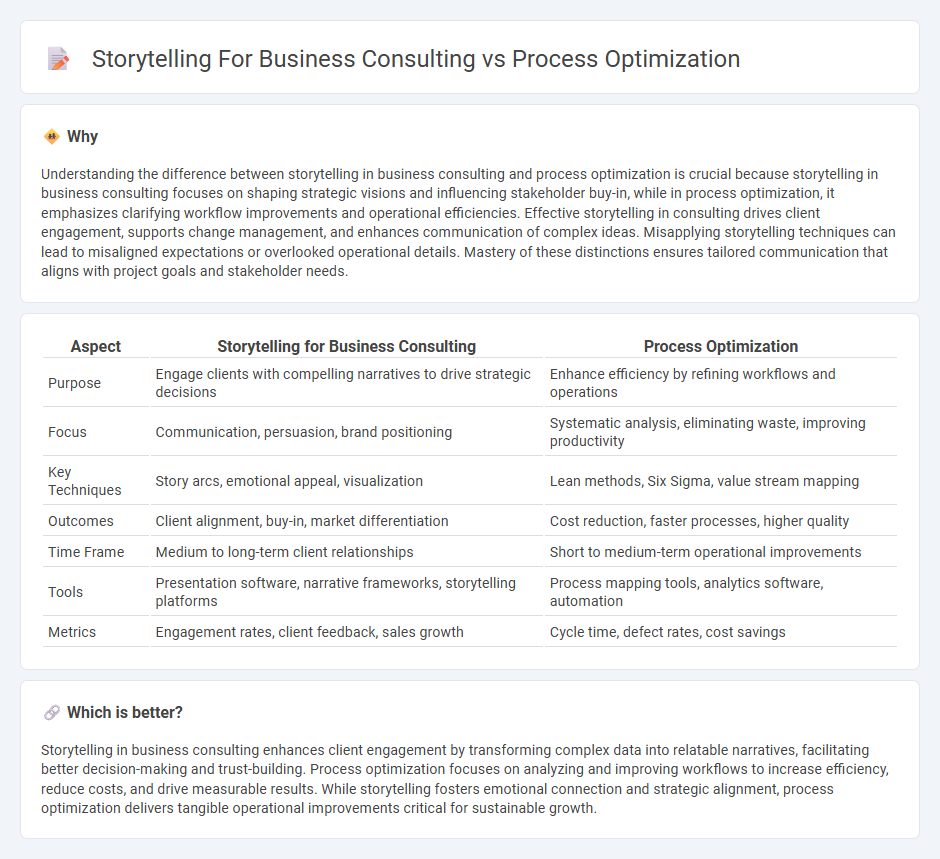 Storytelling For Business Consulting vs Process Optimization

Why

Understanding the difference between storytelling in business consulting and process optimization is crucial because storytelling in business consulting focuses on shaping strategic visions and influencing stakeholder buy-in, while in process optimization, it emphasizes clarifying workflow improvements and operational efficiencies. Effective storytelling in consulting drives client engagement, supports change management, and enhances communication of complex ideas. Misapplying storytelling techniques can lead to misaligned expectations or overlooked operational details. Mastery of these distinctions ensures tailored communication that aligns with project goals and stakeholder needs.

| Aspect | Storytelling for Business Consulting | Process Optimization |
|---|---|---|
| Purpose | Engage clients with compelling narratives to drive strategic decisions | Enhance efficiency by refining workflows and operations |
| Focus | Communication, persuasion, brand positioning | Systematic analysis, eliminating waste, improving productivity |
| Key Techniques | Story arcs, emotional appeal, visualization | Lean methods, Six Sigma, value stream mapping |
| Outcomes | Client alignment, buy-in, market differentiation | Cost reduction, faster processes, higher quality |
| Time Frame | Medium to long-term client relationships | Short to medium-term operational improvements |
| Tools | Presentation software, narrative frameworks, storytelling platforms | Process mapping tools, analytics software, automation |
| Metrics | Engagement rates, client feedback, sales growth | Cycle time, defect rates, cost savings |

Which is better?

Storytelling in business consulting enhances client engagement by transforming complex data into relatable narratives, facilitating better decision-making and trust-building. Process optimization focuses on analyzing and improving workflows to increase efficiency, reduce costs, and drive measurable results. While storytelling fosters emotional connection and strategic alignment, process optimization delivers tangible operational improvements critical for sustainable growth.