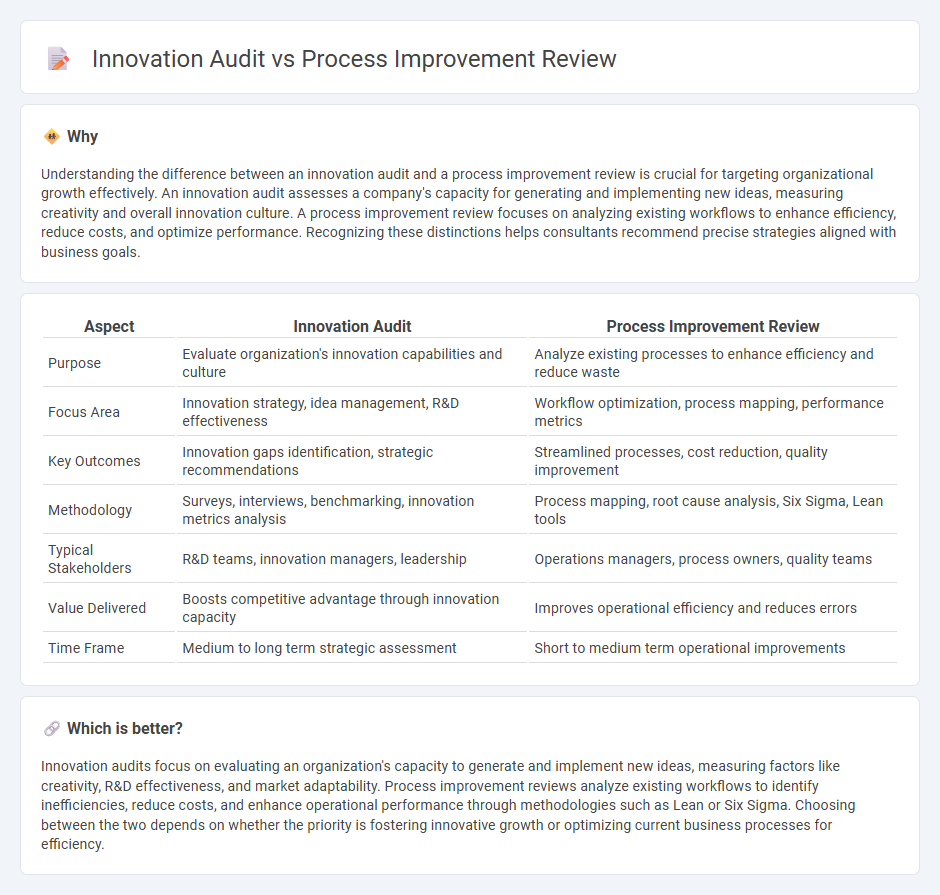 Innovation Audit vs Process Improvement Review

Why

Understanding the difference between an innovation audit and a process improvement review is crucial for targeting organizational growth effectively. An innovation audit assesses a company's capacity for generating and implementing new ideas, measuring creativity and overall innovation culture. A process improvement review focuses on analyzing existing workflows to enhance efficiency, reduce costs, and optimize performance. Recognizing these distinctions helps consultants recommend precise strategies aligned with business goals.

| Aspect | Innovation Audit | Process Improvement Review |
|---|---|---|
| Purpose | Evaluate organization's innovation capabilities and culture | Analyze existing processes to enhance efficiency and reduce waste |
| Focus Area | Innovation strategy, idea management, R&D effectiveness | Workflow optimization, process mapping, performance metrics |
| Key Outcomes | Innovation gaps identification, strategic recommendations | Streamlined processes, cost reduction, quality improvement |
| Methodology | Surveys, interviews, benchmarking, innovation metrics analysis | Process mapping, root cause analysis, Six Sigma, Lean tools |
| Typical Stakeholders | R&D teams, innovation managers, leadership | Operations managers, process owners, quality teams |
| Value Delivered | Boosts competitive advantage through innovation capacity | Improves operational efficiency and reduces errors |
| Time Frame | Medium to long term strategic assessment | Short to medium term operational improvements |

Which is better?

Innovation audits focus on evaluating an organization's capacity to generate and implement new ideas, measuring factors like creativity, R&D effectiveness, and market adaptability. Process improvement reviews analyze existing workflows to identify inefficiencies, reduce costs, and enhance operational performance through methodologies such as Lean or Six Sigma. Choosing between the two depends on whether the priority is fostering innovative growth or optimizing current business processes for efficiency.