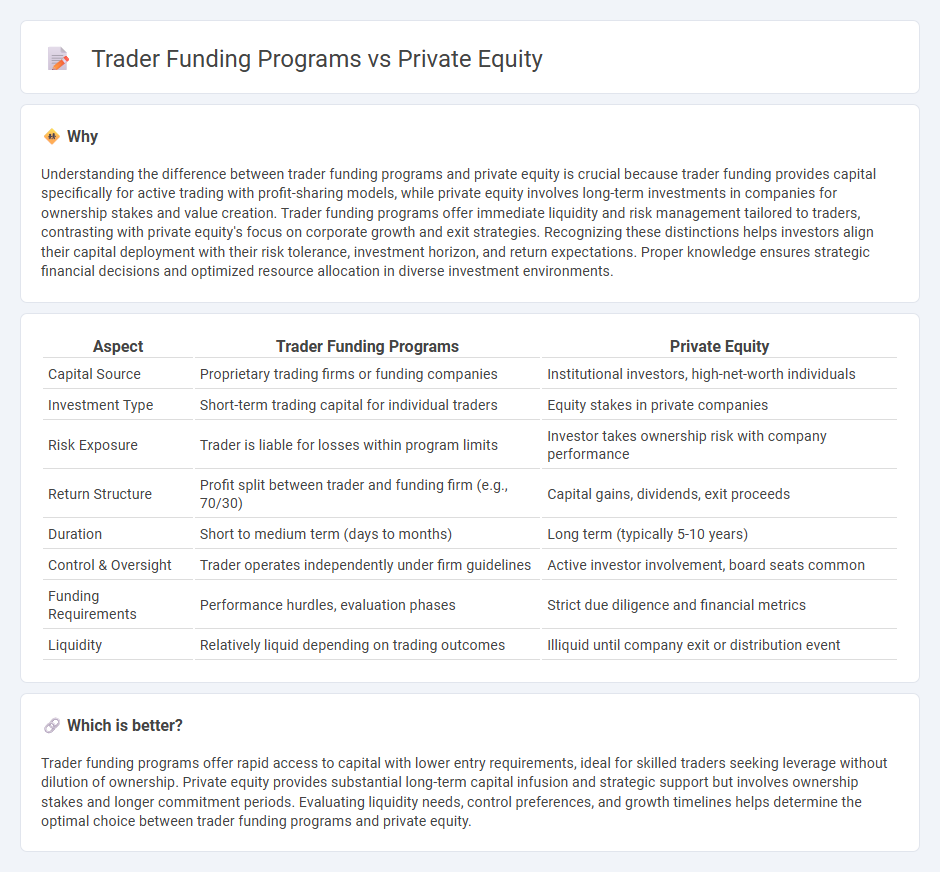 Trader Funding Programs vs Private Equity

Why

Understanding the difference between trader funding programs and private equity is crucial because trader funding provides capital specifically for active trading with profit-sharing models, while private equity involves long-term investments in companies for ownership stakes and value creation. Trader funding programs offer immediate liquidity and risk management tailored to traders, contrasting with private equity's focus on corporate growth and exit strategies. Recognizing these distinctions helps investors align their capital deployment with their risk tolerance, investment horizon, and return expectations. Proper knowledge ensures strategic financial decisions and optimized resource allocation in diverse investment environments.

| Aspect | Trader Funding Programs | Private Equity |
|---|---|---|
| Capital Source | Proprietary trading firms or funding companies | Institutional investors, high-net-worth individuals |
| Investment Type | Short-term trading capital for individual traders | Equity stakes in private companies |
| Risk Exposure | Trader is liable for losses within program limits | Investor takes ownership risk with company performance |
| Return Structure | Profit split between trader and funding firm (e.g., 70/30) | Capital gains, dividends, exit proceeds |
| Duration | Short to medium term (days to months) | Long term (typically 5-10 years) |
| Control & Oversight | Trader operates independently under firm guidelines | Active investor involvement, board seats common |
| Funding Requirements | Performance hurdles, evaluation phases | Strict due diligence and financial metrics |
| Liquidity | Relatively liquid depending on trading outcomes | Illiquid until company exit or distribution event |

Which is better?

Trader funding programs offer rapid access to capital with lower entry requirements, ideal for skilled traders seeking leverage without dilution of ownership. Private equity provides substantial long-term capital infusion and strategic support but involves ownership stakes and longer commitment periods. Evaluating liquidity needs, control preferences, and growth timelines helps determine the optimal choice between trader funding programs and private equity.