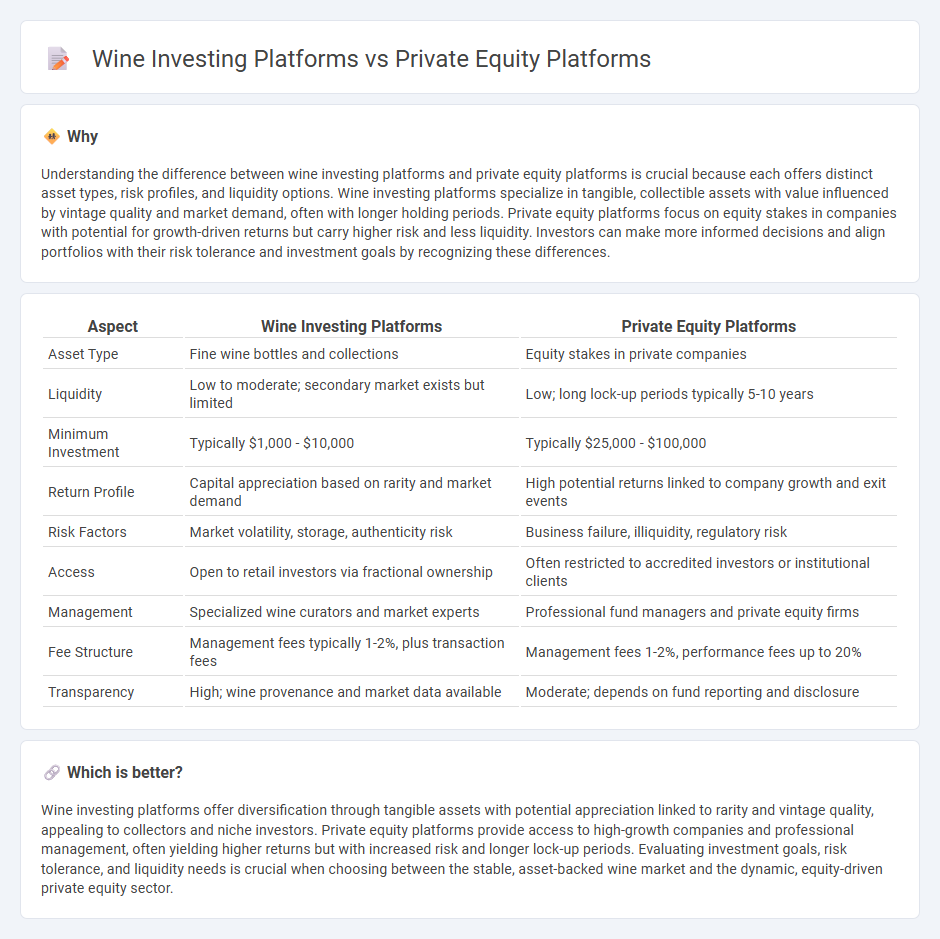 Wine Investing Platforms vs Private Equity Platforms

Why

Understanding the difference between wine investing platforms and private equity platforms is crucial because each offers distinct asset types, risk profiles, and liquidity options. Wine investing platforms specialize in tangible, collectible assets with value influenced by vintage quality and market demand, often with longer holding periods. Private equity platforms focus on equity stakes in companies with potential for growth-driven returns but carry higher risk and less liquidity. Investors can make more informed decisions and align portfolios with their risk tolerance and investment goals by recognizing these differences.

| Aspect | Wine Investing Platforms | Private Equity Platforms |
|---|---|---|
| Asset Type | Fine wine bottles and collections | Equity stakes in private companies |
| Liquidity | Low to moderate; secondary market exists but limited | Low; long lock-up periods typically 5-10 years |
| Minimum Investment | Typically \$1,000 - \$10,000 | Typically \$25,000 - \$100,000 |
| Return Profile | Capital appreciation based on rarity and market demand | High potential returns linked to company growth and exit events |
| Risk Factors | Market volatility, storage, authenticity risk | Business failure, illiquidity, regulatory risk |
| Access | Open to retail investors via fractional ownership | Often restricted to accredited investors or institutional clients |
| Management | Specialized wine curators and market experts | Professional fund managers and private equity firms |
| Fee Structure | Management fees typically 1-2%, plus transaction fees | Management fees 1-2%, performance fees up to 20% |
| Transparency | High; wine provenance and market data available | Moderate; depends on fund reporting and disclosure |

Which is better?

Wine investing platforms offer diversification through tangible assets with potential appreciation linked to rarity and vintage quality, appealing to collectors and niche investors. Private equity platforms provide access to high-growth companies and professional management, often yielding higher returns but with increased risk and longer lock-up periods. Evaluating investment goals, risk tolerance, and liquidity needs is crucial when choosing between the stable, asset-backed wine market and the dynamic, equity-driven private equity sector.