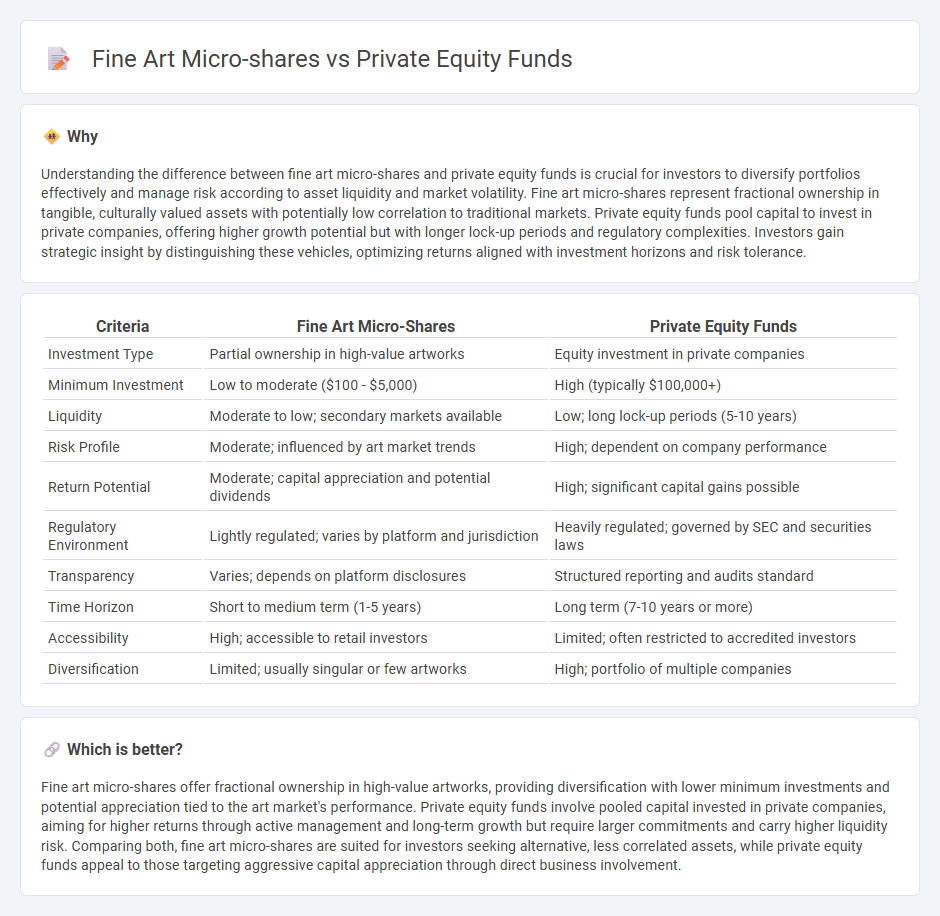 Fine Art Micro-shares vs Private Equity Funds

Why

Understanding the difference between fine art micro-shares and private equity funds is crucial for investors to diversify portfolios effectively and manage risk according to asset liquidity and market volatility. Fine art micro-shares represent fractional ownership in tangible, culturally valued assets with potentially low correlation to traditional markets. Private equity funds pool capital to invest in private companies, offering higher growth potential but with longer lock-up periods and regulatory complexities. Investors gain strategic insight by distinguishing these vehicles, optimizing returns aligned with investment horizons and risk tolerance.

| Criteria | Fine Art Micro-Shares | Private Equity Funds |
|---|---|---|
| Investment Type | Partial ownership in high-value artworks | Equity investment in private companies |
| Minimum Investment | Low to moderate ($100 - $5,000) | High (typically $100,000+) |
| Liquidity | Moderate to low; secondary markets available | Low; long lock-up periods (5-10 years) |
| Risk Profile | Moderate; influenced by art market trends | High; dependent on company performance |
| Return Potential | Moderate; capital appreciation and potential dividends | High; significant capital gains possible |
| Regulatory Environment | Lightly regulated; varies by platform and jurisdiction | Heavily regulated; governed by SEC and securities laws |
| Transparency | Varies; depends on platform disclosures | Structured reporting and audits standard |
| Time Horizon | Short to medium term (1-5 years) | Long term (7-10 years or more) |
| Accessibility | High; accessible to retail investors | Limited; often restricted to accredited investors |
| Diversification | Limited; usually singular or few artworks | High; portfolio of multiple companies |

Which is better?

Fine art micro-shares offer fractional ownership in high-value artworks, providing diversification with lower minimum investments and potential appreciation tied to the art market's performance. Private equity funds involve pooled capital invested in private companies, aiming for higher returns through active management and long-term growth but require larger commitments and carry higher liquidity risk. Comparing both, fine art micro-shares are suited for investors seeking alternative, less correlated assets, while private equity funds appeal to those targeting aggressive capital appreciation through direct business involvement.