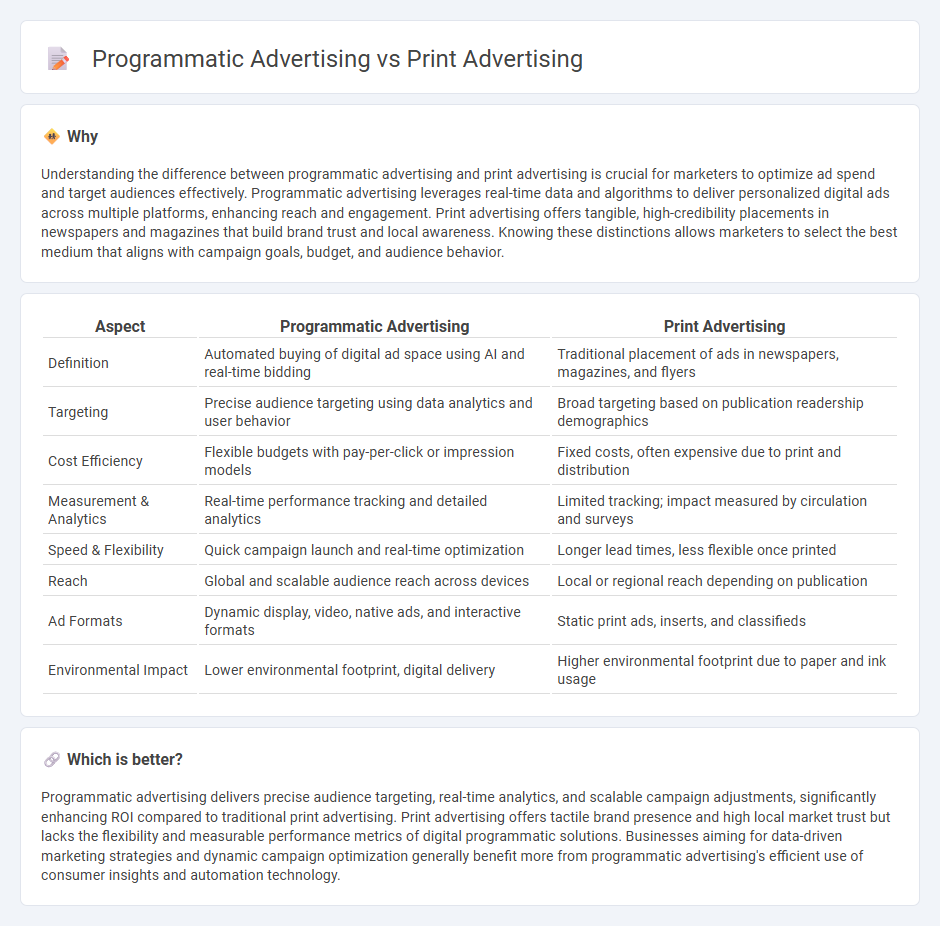 Programmatic Advertising vs Print Advertising

Why

Understanding the difference between programmatic advertising and print advertising is crucial for marketers to optimize ad spend and target audiences effectively. Programmatic advertising leverages real-time data and algorithms to deliver personalized digital ads across multiple platforms, enhancing reach and engagement. Print advertising offers tangible, high-credibility placements in newspapers and magazines that build brand trust and local awareness. Knowing these distinctions allows marketers to select the best medium that aligns with campaign goals, budget, and audience behavior.

| Aspect | Programmatic Advertising | Print Advertising |
|---|---|---|
| Definition | Automated buying of digital ad space using AI and real-time bidding | Traditional placement of ads in newspapers, magazines, and flyers |
| Targeting | Precise audience targeting using data analytics and user behavior | Broad targeting based on publication readership demographics |
| Cost Efficiency | Flexible budgets with pay-per-click or impression models | Fixed costs, often expensive due to print and distribution |
| Measurement & Analytics | Real-time performance tracking and detailed analytics | Limited tracking; impact measured by circulation and surveys |
| Speed & Flexibility | Quick campaign launch and real-time optimization | Longer lead times, less flexible once printed |
| Reach | Global and scalable audience reach across devices | Local or regional reach depending on publication |
| Ad Formats | Dynamic display, video, native ads, and interactive formats | Static print ads, inserts, and classifieds |
| Environmental Impact | Lower environmental footprint, digital delivery | Higher environmental footprint due to paper and ink usage |

Which is better?

Programmatic advertising delivers precise audience targeting, real-time analytics, and scalable campaign adjustments, significantly enhancing ROI compared to traditional print advertising. Print advertising offers tactile brand presence and high local market trust but lacks the flexibility and measurable performance metrics of digital programmatic solutions. Businesses aiming for data-driven marketing strategies and dynamic campaign optimization generally benefit more from programmatic advertising's efficient use of consumer insights and automation technology.