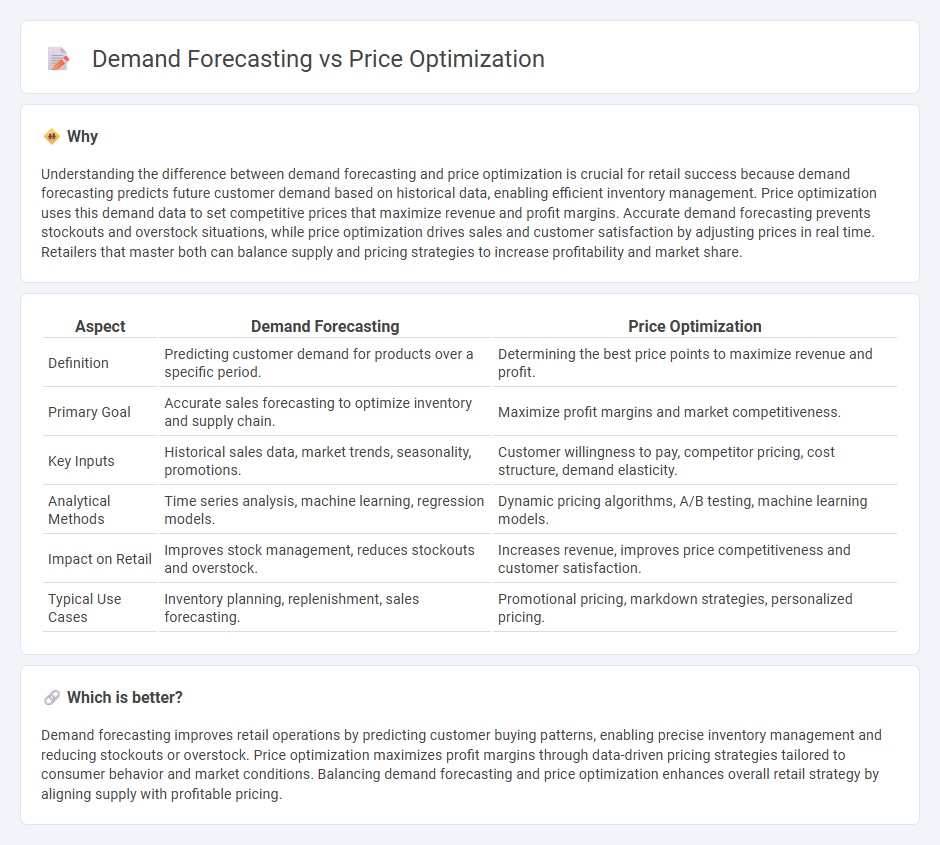 Demand Forecasting vs Price Optimization

Why

Understanding the difference between demand forecasting and price optimization is crucial for retail success because demand forecasting predicts future customer demand based on historical data, enabling efficient inventory management. Price optimization uses this demand data to set competitive prices that maximize revenue and profit margins. Accurate demand forecasting prevents stockouts and overstock situations, while price optimization drives sales and customer satisfaction by adjusting prices in real time. Retailers that master both can balance supply and pricing strategies to increase profitability and market share.

| Aspect | Demand Forecasting | Price Optimization |
|---|---|---|
| Definition | Predicting customer demand for products over a specific period. | Determining the best price points to maximize revenue and profit. |
| Primary Goal | Accurate sales forecasting to optimize inventory and supply chain. | Maximize profit margins and market competitiveness. |
| Key Inputs | Historical sales data, market trends, seasonality, promotions. | Customer willingness to pay, competitor pricing, cost structure, demand elasticity. |
| Analytical Methods | Time series analysis, machine learning, regression models. | Dynamic pricing algorithms, A/B testing, machine learning models. |
| Impact on Retail | Improves stock management, reduces stockouts and overstock. | Increases revenue, improves price competitiveness and customer satisfaction. |
| Typical Use Cases | Inventory planning, replenishment, sales forecasting. | Promotional pricing, markdown strategies, personalized pricing. |

Which is better?

Demand forecasting improves retail operations by predicting customer buying patterns, enabling precise inventory management and reducing stockouts or overstock. Price optimization maximizes profit margins through data-driven pricing strategies tailored to consumer behavior and market conditions. Balancing demand forecasting and price optimization enhances overall retail strategy by aligning supply with profitable pricing.