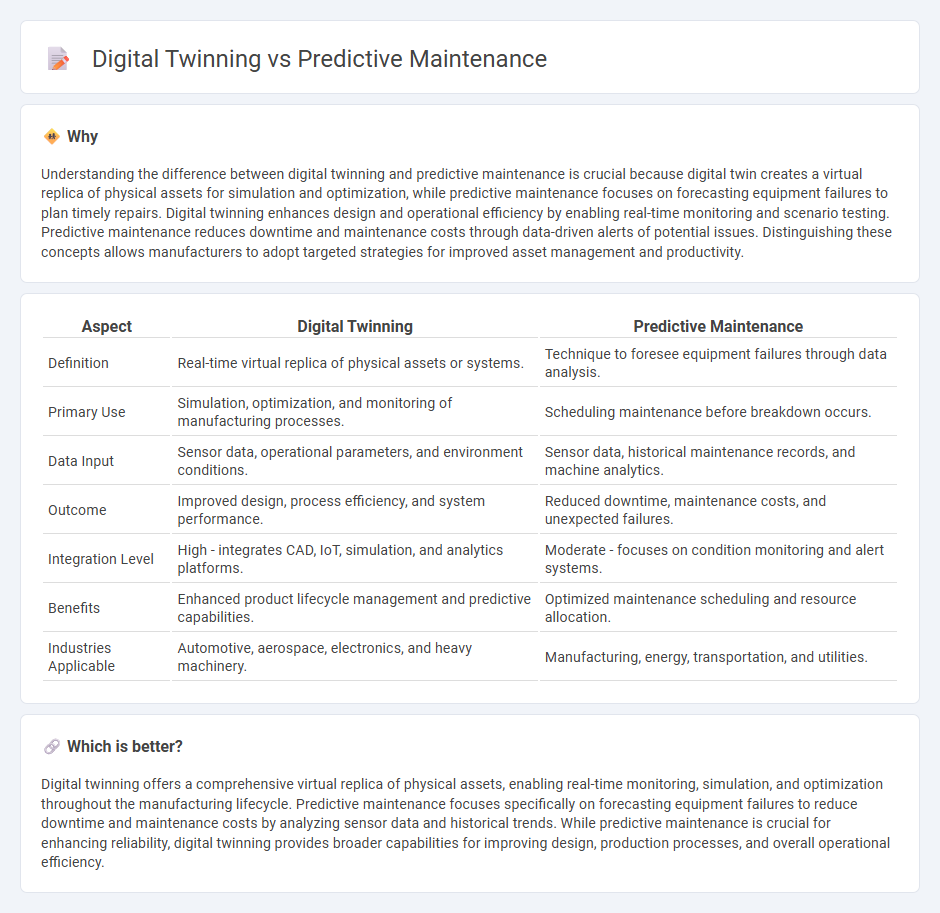 Digital Twinning vs Predictive Maintenance

Why

Understanding the difference between digital twinning and predictive maintenance is crucial because digital twin creates a virtual replica of physical assets for simulation and optimization, while predictive maintenance focuses on forecasting equipment failures to plan timely repairs. Digital twinning enhances design and operational efficiency by enabling real-time monitoring and scenario testing. Predictive maintenance reduces downtime and maintenance costs through data-driven alerts of potential issues. Distinguishing these concepts allows manufacturers to adopt targeted strategies for improved asset management and productivity.

| Aspect | Digital Twinning | Predictive Maintenance |
|---|---|---|
| Definition | Real-time virtual replica of physical assets or systems. | Technique to foresee equipment failures through data analysis. |
| Primary Use | Simulation, optimization, and monitoring of manufacturing processes. | Scheduling maintenance before breakdown occurs. |
| Data Input | Sensor data, operational parameters, and environment conditions. | Sensor data, historical maintenance records, and machine analytics. |
| Outcome | Improved design, process efficiency, and system performance. | Reduced downtime, maintenance costs, and unexpected failures. |
| Integration Level | High - integrates CAD, IoT, simulation, and analytics platforms. | Moderate - focuses on condition monitoring and alert systems. |
| Benefits | Enhanced product lifecycle management and predictive capabilities. | Optimized maintenance scheduling and resource allocation. |
| Industries Applicable | Automotive, aerospace, electronics, and heavy machinery. | Manufacturing, energy, transportation, and utilities. |

Which is better?

Digital twinning offers a comprehensive virtual replica of physical assets, enabling real-time monitoring, simulation, and optimization throughout the manufacturing lifecycle. Predictive maintenance focuses specifically on forecasting equipment failures to reduce downtime and maintenance costs by analyzing sensor data and historical trends. While predictive maintenance is crucial for enhancing reliability, digital twinning provides broader capabilities for improving design, production processes, and overall operational efficiency.