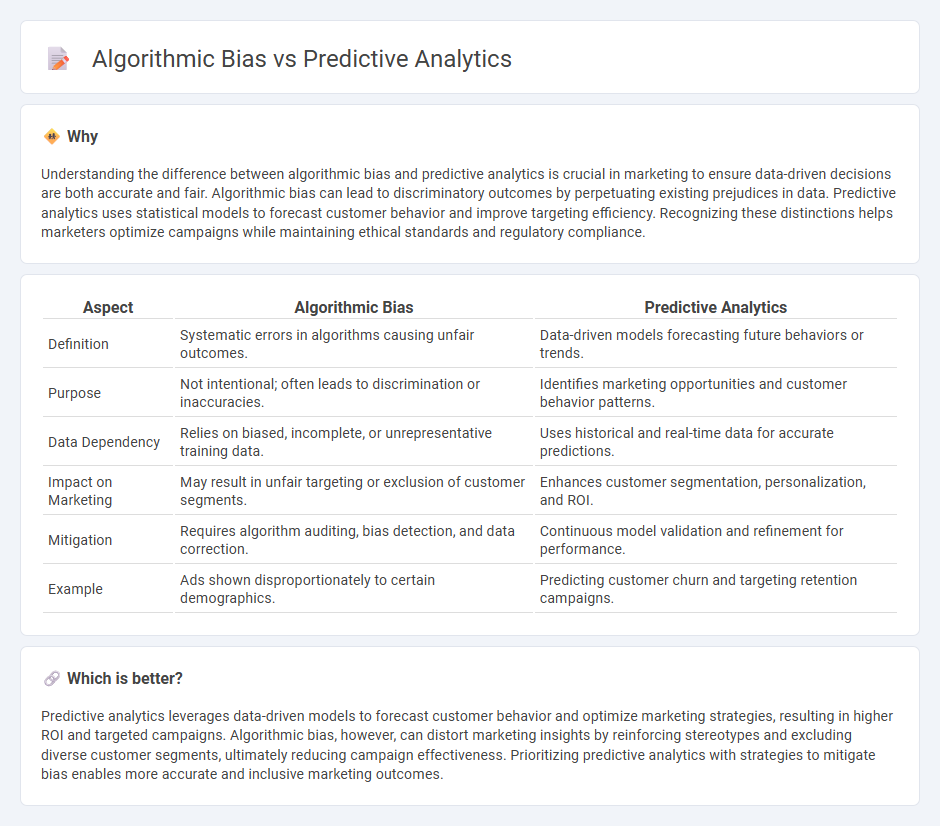 Algorithmic Bias vs Predictive Analytics

Why

Understanding the difference between algorithmic bias and predictive analytics is crucial in marketing to ensure data-driven decisions are both accurate and fair. Algorithmic bias can lead to discriminatory outcomes by perpetuating existing prejudices in data. Predictive analytics uses statistical models to forecast customer behavior and improve targeting efficiency. Recognizing these distinctions helps marketers optimize campaigns while maintaining ethical standards and regulatory compliance.

| Aspect | Algorithmic Bias | Predictive Analytics |
|---|---|---|
| Definition | Systematic errors in algorithms causing unfair outcomes. | Data-driven models forecasting future behaviors or trends. |
| Purpose | Not intentional; often leads to discrimination or inaccuracies. | Identifies marketing opportunities and customer behavior patterns. |
| Data Dependency | Relies on biased, incomplete, or unrepresentative training data. | Uses historical and real-time data for accurate predictions. |
| Impact on Marketing | May result in unfair targeting or exclusion of customer segments. | Enhances customer segmentation, personalization, and ROI. |
| Mitigation | Requires algorithm auditing, bias detection, and data correction. | Continuous model validation and refinement for performance. |
| Example | Ads shown disproportionately to certain demographics. | Predicting customer churn and targeting retention campaigns. |

Which is better?

Predictive analytics leverages data-driven models to forecast customer behavior and optimize marketing strategies, resulting in higher ROI and targeted campaigns. Algorithmic bias, however, can distort marketing insights by reinforcing stereotypes and excluding diverse customer segments, ultimately reducing campaign effectiveness. Prioritizing predictive analytics with strategies to mitigate bias enables more accurate and inclusive marketing outcomes.