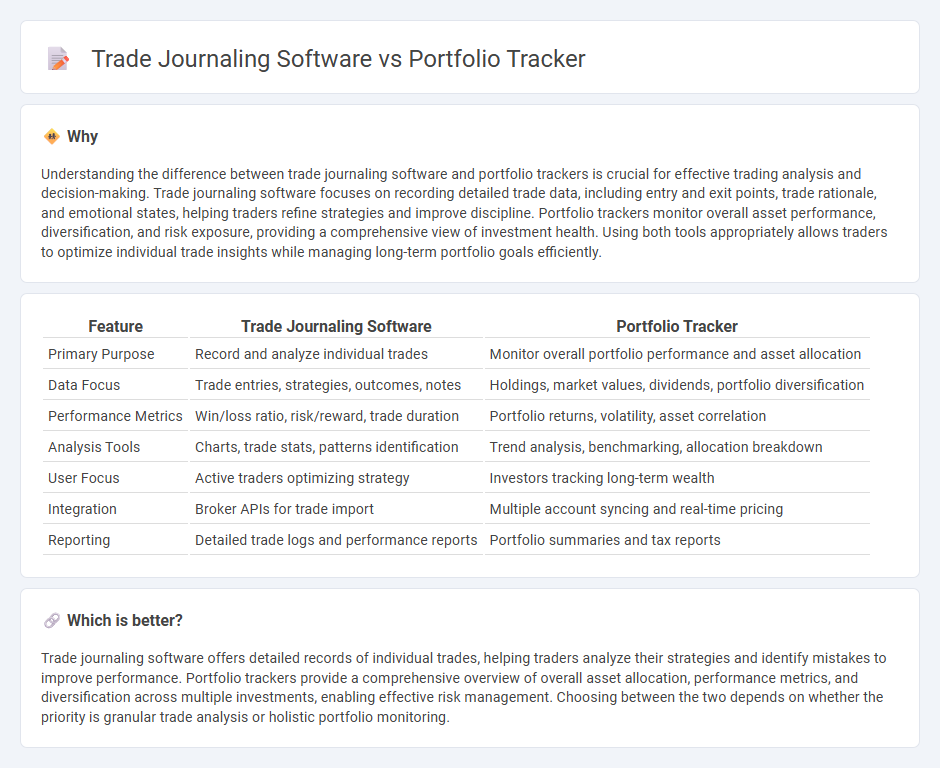 Trade Journaling Software vs Portfolio Tracker

Why

Understanding the difference between trade journaling software and portfolio trackers is crucial for effective trading analysis and decision-making. Trade journaling software focuses on recording detailed trade data, including entry and exit points, trade rationale, and emotional states, helping traders refine strategies and improve discipline. Portfolio trackers monitor overall asset performance, diversification, and risk exposure, providing a comprehensive view of investment health. Using both tools appropriately allows traders to optimize individual trade insights while managing long-term portfolio goals efficiently.

| Feature | Trade Journaling Software | Portfolio Tracker |
|---|---|---|
| Primary Purpose | Record and analyze individual trades | Monitor overall portfolio performance and asset allocation |
| Data Focus | Trade entries, strategies, outcomes, notes | Holdings, market values, dividends, portfolio diversification |
| Performance Metrics | Win/loss ratio, risk/reward, trade duration | Portfolio returns, volatility, asset correlation |
| Analysis Tools | Charts, trade stats, patterns identification | Trend analysis, benchmarking, allocation breakdown |
| User Focus | Active traders optimizing strategy | Investors tracking long-term wealth |
| Integration | Broker APIs for trade import | Multiple account syncing and real-time pricing |
| Reporting | Detailed trade logs and performance reports | Portfolio summaries and tax reports |

Which is better?

Trade journaling software offers detailed records of individual trades, helping traders analyze their strategies and identify mistakes to improve performance. Portfolio trackers provide a comprehensive overview of overall asset allocation, performance metrics, and diversification across multiple investments, enabling effective risk management. Choosing between the two depends on whether the priority is granular trade analysis or holistic portfolio monitoring.