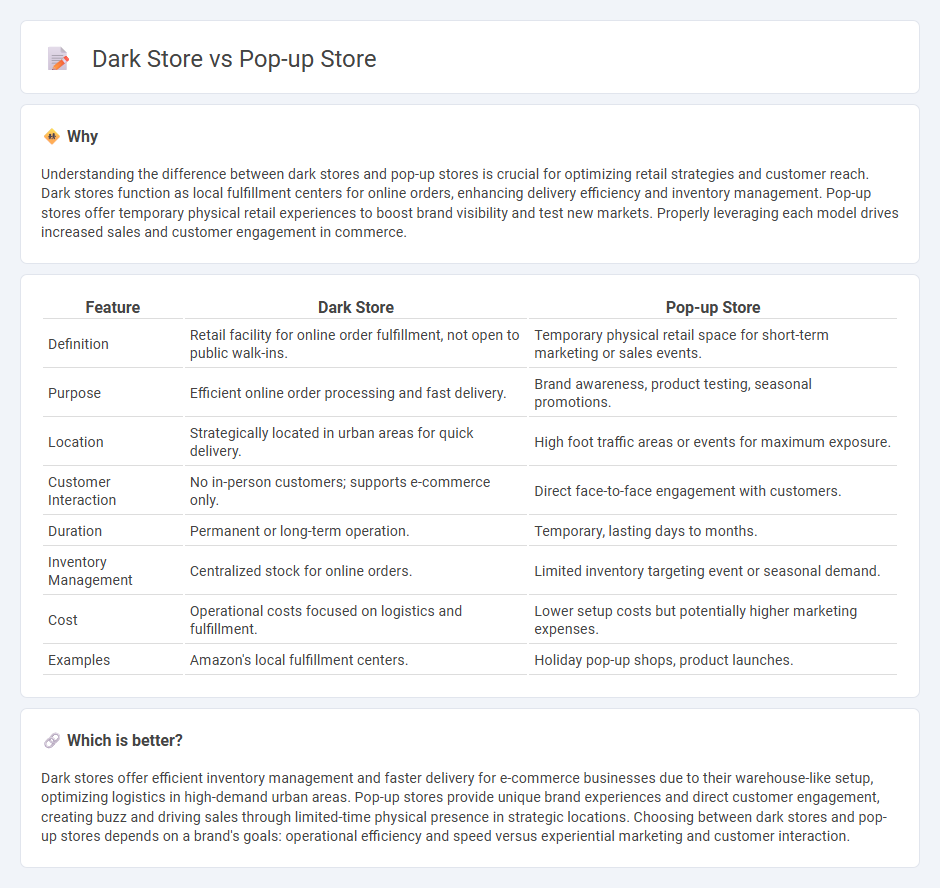 Dark Store vs Pop-up Store

Why

Understanding the difference between dark stores and pop-up stores is crucial for optimizing retail strategies and customer reach. Dark stores function as local fulfillment centers for online orders, enhancing delivery efficiency and inventory management. Pop-up stores offer temporary physical retail experiences to boost brand visibility and test new markets. Properly leveraging each model drives increased sales and customer engagement in commerce.

| Feature | Dark Store | Pop-up Store |
|---|---|---|
| Definition | Retail facility for online order fulfillment, not open to public walk-ins. | Temporary physical retail space for short-term marketing or sales events. |
| Purpose | Efficient online order processing and fast delivery. | Brand awareness, product testing, seasonal promotions. |
| Location | Strategically located in urban areas for quick delivery. | High foot traffic areas or events for maximum exposure. |
| Customer Interaction | No in-person customers; supports e-commerce only. | Direct face-to-face engagement with customers. |
| Duration | Permanent or long-term operation. | Temporary, lasting days to months. |
| Inventory Management | Centralized stock for online orders. | Limited inventory targeting event or seasonal demand. |
| Cost | Operational costs focused on logistics and fulfillment. | Lower setup costs but potentially higher marketing expenses. |
| Examples | Amazon's local fulfillment centers. | Holiday pop-up shops, product launches. |

Which is better?

Dark stores offer efficient inventory management and faster delivery for e-commerce businesses due to their warehouse-like setup, optimizing logistics in high-demand urban areas. Pop-up stores provide unique brand experiences and direct customer engagement, creating buzz and driving sales through limited-time physical presence in strategic locations. Choosing between dark stores and pop-up stores depends on a brand's goals: operational efficiency and speed versus experiential marketing and customer interaction.