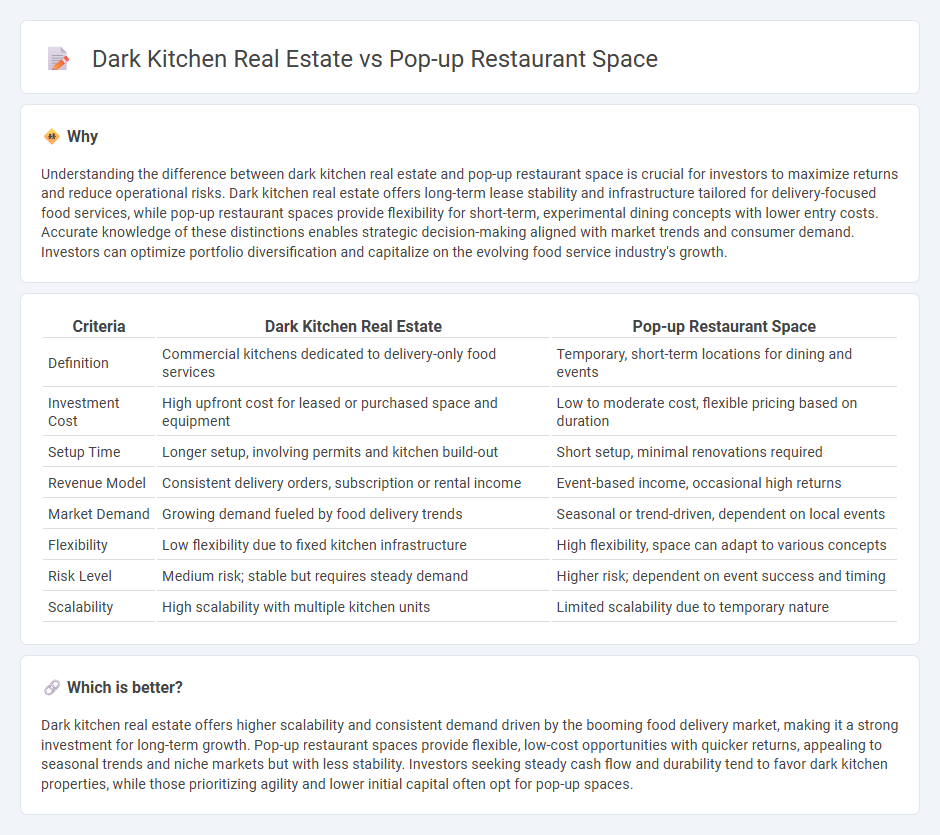 Dark Kitchen Real Estate vs Pop-up Restaurant Space

Why

Understanding the difference between dark kitchen real estate and pop-up restaurant space is crucial for investors to maximize returns and reduce operational risks. Dark kitchen real estate offers long-term lease stability and infrastructure tailored for delivery-focused food services, while pop-up restaurant spaces provide flexibility for short-term, experimental dining concepts with lower entry costs. Accurate knowledge of these distinctions enables strategic decision-making aligned with market trends and consumer demand. Investors can optimize portfolio diversification and capitalize on the evolving food service industry's growth.

| Criteria | Dark Kitchen Real Estate | Pop-up Restaurant Space |
|---|---|---|
| Definition | Commercial kitchens dedicated to delivery-only food services | Temporary, short-term locations for dining and events |
| Investment Cost | High upfront cost for leased or purchased space and equipment | Low to moderate cost, flexible pricing based on duration |
| Setup Time | Longer setup, involving permits and kitchen build-out | Short setup, minimal renovations required |
| Revenue Model | Consistent delivery orders, subscription or rental income | Event-based income, occasional high returns |
| Market Demand | Growing demand fueled by food delivery trends | Seasonal or trend-driven, dependent on local events |
| Flexibility | Low flexibility due to fixed kitchen infrastructure | High flexibility, space can adapt to various concepts |
| Risk Level | Medium risk; stable but requires steady demand | Higher risk; dependent on event success and timing |
| Scalability | High scalability with multiple kitchen units | Limited scalability due to temporary nature |

Which is better?

Dark kitchen real estate offers higher scalability and consistent demand driven by the booming food delivery market, making it a strong investment for long-term growth. Pop-up restaurant spaces provide flexible, low-cost opportunities with quicker returns, appealing to seasonal trends and niche markets but with less stability. Investors seeking steady cash flow and durability tend to favor dark kitchen properties, while those prioritizing agility and lower initial capital often opt for pop-up spaces.