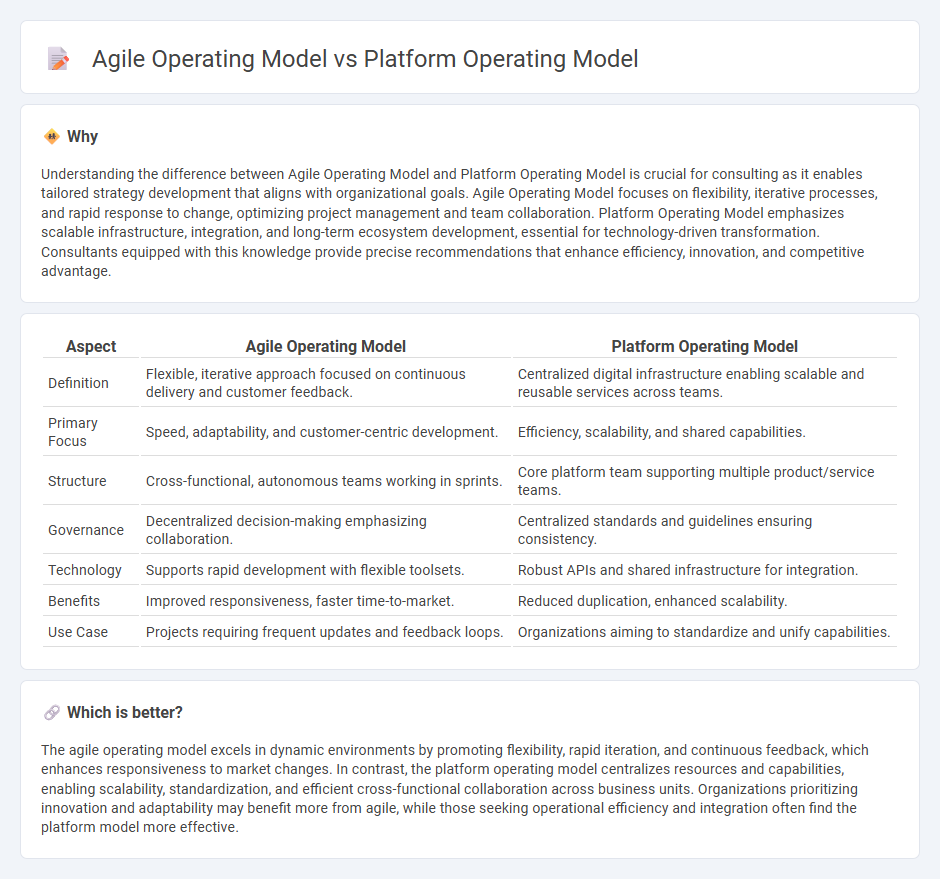 Agile Operating Model vs Platform Operating Model

Why

Understanding the difference between Agile Operating Model and Platform Operating Model is crucial for consulting as it enables tailored strategy development that aligns with organizational goals. Agile Operating Model focuses on flexibility, iterative processes, and rapid response to change, optimizing project management and team collaboration. Platform Operating Model emphasizes scalable infrastructure, integration, and long-term ecosystem development, essential for technology-driven transformation. Consultants equipped with this knowledge provide precise recommendations that enhance efficiency, innovation, and competitive advantage.

| Aspect | Agile Operating Model | Platform Operating Model |
|---|---|---|
| Definition | Flexible, iterative approach focused on continuous delivery and customer feedback. | Centralized digital infrastructure enabling scalable and reusable services across teams. |
| Primary Focus | Speed, adaptability, and customer-centric development. | Efficiency, scalability, and shared capabilities. |
| Structure | Cross-functional, autonomous teams working in sprints. | Core platform team supporting multiple product/service teams. |
| Governance | Decentralized decision-making emphasizing collaboration. | Centralized standards and guidelines ensuring consistency. |
| Technology | Supports rapid development with flexible toolsets. | Robust APIs and shared infrastructure for integration. |
| Benefits | Improved responsiveness, faster time-to-market. | Reduced duplication, enhanced scalability. |
| Use Case | Projects requiring frequent updates and feedback loops. | Organizations aiming to standardize and unify capabilities. |

Which is better?

The agile operating model excels in dynamic environments by promoting flexibility, rapid iteration, and continuous feedback, which enhances responsiveness to market changes. In contrast, the platform operating model centralizes resources and capabilities, enabling scalability, standardization, and efficient cross-functional collaboration across business units. Organizations prioritizing innovation and adaptability may benefit more from agile, while those seeking operational efficiency and integration often find the platform model more effective.