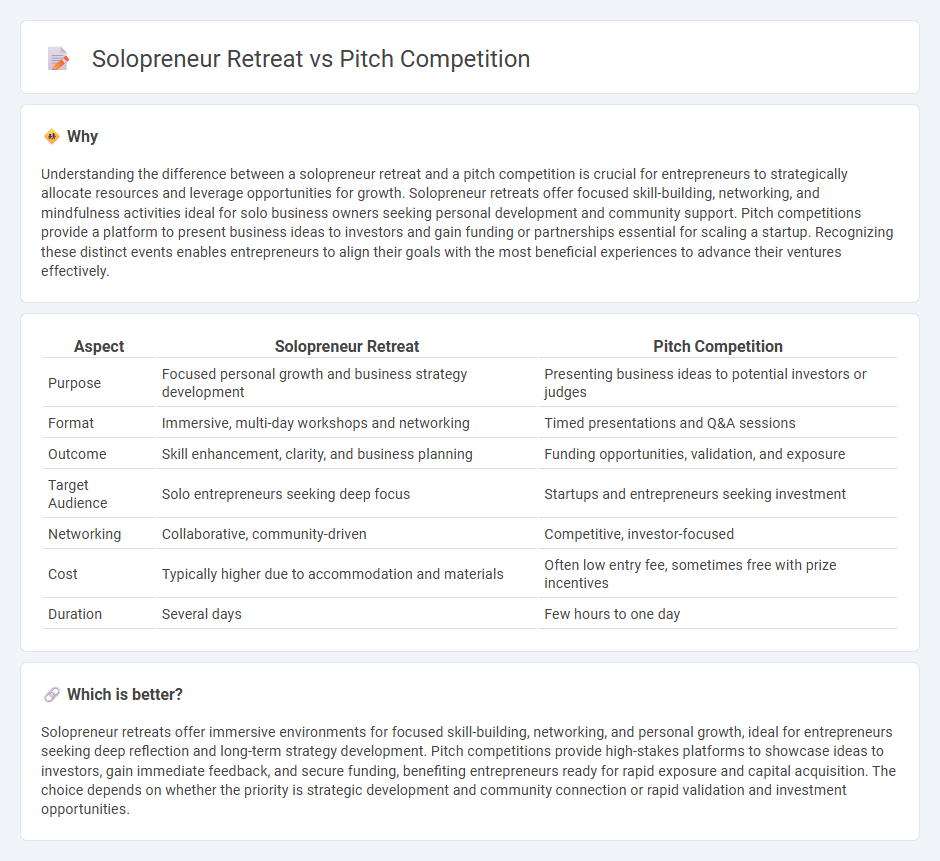 Solopreneur Retreat vs Pitch Competition

Why

Understanding the difference between a solopreneur retreat and a pitch competition is crucial for entrepreneurs to strategically allocate resources and leverage opportunities for growth. Solopreneur retreats offer focused skill-building, networking, and mindfulness activities ideal for solo business owners seeking personal development and community support. Pitch competitions provide a platform to present business ideas to investors and gain funding or partnerships essential for scaling a startup. Recognizing these distinct events enables entrepreneurs to align their goals with the most beneficial experiences to advance their ventures effectively.

| Aspect | Solopreneur Retreat | Pitch Competition |
|---|---|---|
| Purpose | Focused personal growth and business strategy development | Presenting business ideas to potential investors or judges |
| Format | Immersive, multi-day workshops and networking | Timed presentations and Q&A sessions |
| Outcome | Skill enhancement, clarity, and business planning | Funding opportunities, validation, and exposure |
| Target Audience | Solo entrepreneurs seeking deep focus | Startups and entrepreneurs seeking investment |
| Networking | Collaborative, community-driven | Competitive, investor-focused |
| Cost | Typically higher due to accommodation and materials | Often low entry fee, sometimes free with prize incentives |
| Duration | Several days | Few hours to one day |

Which is better?

Solopreneur retreats offer immersive environments for focused skill-building, networking, and personal growth, ideal for entrepreneurs seeking deep reflection and long-term strategy development. Pitch competitions provide high-stakes platforms to showcase ideas to investors, gain immediate feedback, and secure funding, benefiting entrepreneurs ready for rapid exposure and capital acquisition. The choice depends on whether the priority is strategic development and community connection or rapid validation and investment opportunities.