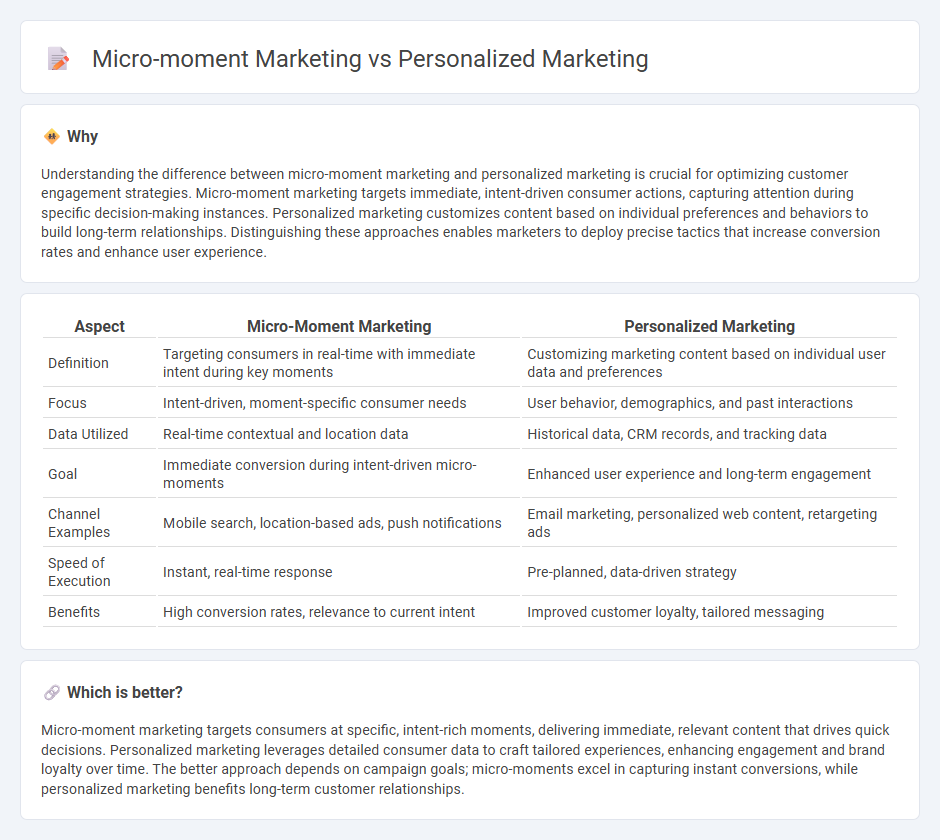 Micro-moment Marketing vs Personalized Marketing

Why

Understanding the difference between micro-moment marketing and personalized marketing is crucial for optimizing customer engagement strategies. Micro-moment marketing targets immediate, intent-driven consumer actions, capturing attention during specific decision-making instances. Personalized marketing customizes content based on individual preferences and behaviors to build long-term relationships. Distinguishing these approaches enables marketers to deploy precise tactics that increase conversion rates and enhance user experience.

| Aspect | Micro-Moment Marketing | Personalized Marketing |
|---|---|---|
| Definition | Targeting consumers in real-time with immediate intent during key moments | Customizing marketing content based on individual user data and preferences |
| Focus | Intent-driven, moment-specific consumer needs | User behavior, demographics, and past interactions |
| Data Utilized | Real-time contextual and location data | Historical data, CRM records, and tracking data |
| Goal | Immediate conversion during intent-driven micro-moments | Enhanced user experience and long-term engagement |
| Channel Examples | Mobile search, location-based ads, push notifications | Email marketing, personalized web content, retargeting ads |
| Speed of Execution | Instant, real-time response | Pre-planned, data-driven strategy |
| Benefits | High conversion rates, relevance to current intent | Improved customer loyalty, tailored messaging |

Which is better?

Micro-moment marketing targets consumers at specific, intent-rich moments, delivering immediate, relevant content that drives quick decisions. Personalized marketing leverages detailed consumer data to craft tailored experiences, enhancing engagement and brand loyalty over time. The better approach depends on campaign goals; micro-moments excel in capturing instant conversions, while personalized marketing benefits long-term customer relationships.