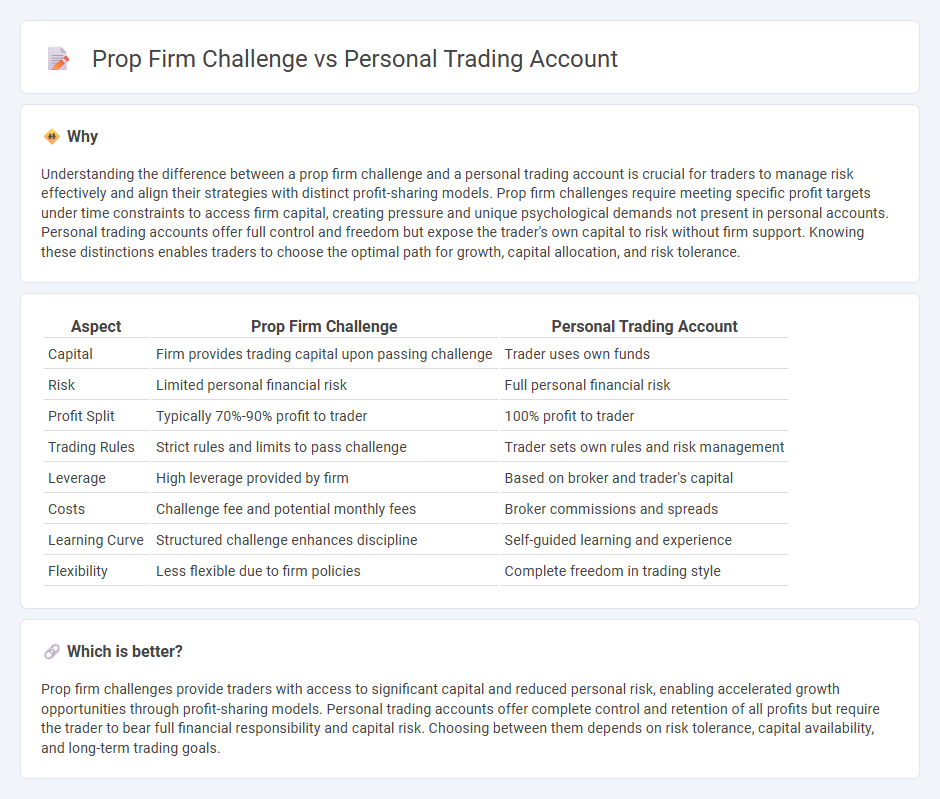 Prop Firm Challenge vs Personal Trading Account

Why

Understanding the difference between a prop firm challenge and a personal trading account is crucial for traders to manage risk effectively and align their strategies with distinct profit-sharing models. Prop firm challenges require meeting specific profit targets under time constraints to access firm capital, creating pressure and unique psychological demands not present in personal accounts. Personal trading accounts offer full control and freedom but expose the trader's own capital to risk without firm support. Knowing these distinctions enables traders to choose the optimal path for growth, capital allocation, and risk tolerance.

| Aspect | Prop Firm Challenge | Personal Trading Account |
|---|---|---|
| Capital | Firm provides trading capital upon passing challenge | Trader uses own funds |
| Risk | Limited personal financial risk | Full personal financial risk |
| Profit Split | Typically 70%-90% profit to trader | 100% profit to trader |
| Trading Rules | Strict rules and limits to pass challenge | Trader sets own rules and risk management |
| Leverage | High leverage provided by firm | Based on broker and trader's capital |
| Costs | Challenge fee and potential monthly fees | Broker commissions and spreads |
| Learning Curve | Structured challenge enhances discipline | Self-guided learning and experience |
| Flexibility | Less flexible due to firm policies | Complete freedom in trading style |

Which is better?

Prop firm challenges provide traders with access to significant capital and reduced personal risk, enabling accelerated growth opportunities through profit-sharing models. Personal trading accounts offer complete control and retention of all profits but require the trader to bear full financial responsibility and capital risk. Choosing between them depends on risk tolerance, capital availability, and long-term trading goals.