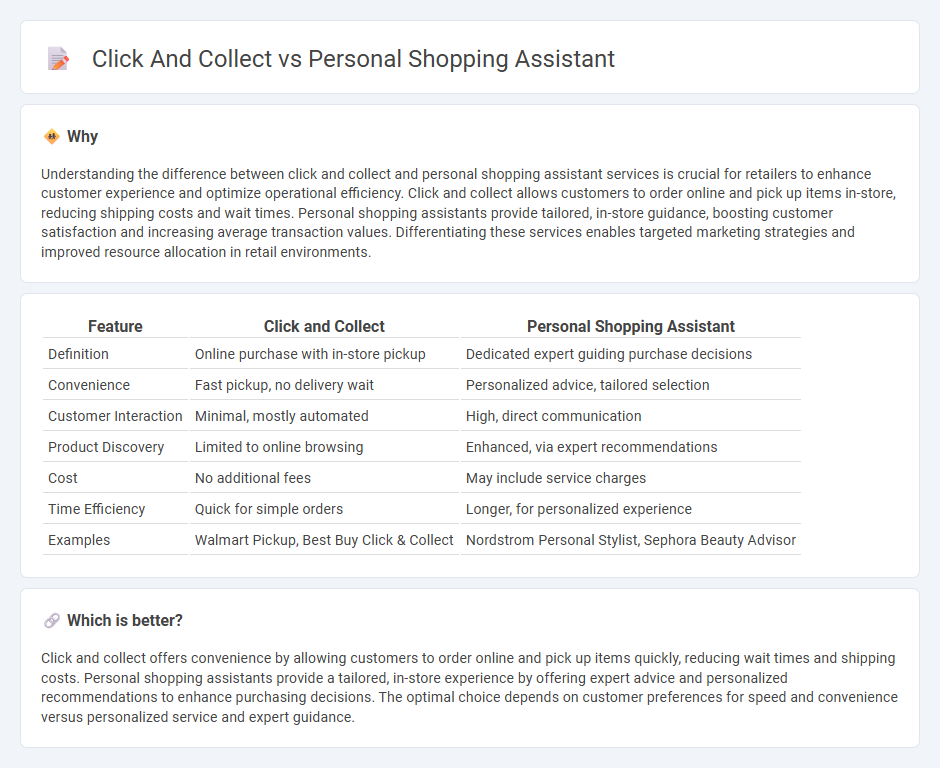 Click And Collect vs Personal Shopping Assistant

Why

Understanding the difference between click and collect and personal shopping assistant services is crucial for retailers to enhance customer experience and optimize operational efficiency. Click and collect allows customers to order online and pick up items in-store, reducing shipping costs and wait times. Personal shopping assistants provide tailored, in-store guidance, boosting customer satisfaction and increasing average transaction values. Differentiating these services enables targeted marketing strategies and improved resource allocation in retail environments.

| Feature | Click and Collect | Personal Shopping Assistant |
|---|---|---|
| Definition | Online purchase with in-store pickup | Dedicated expert guiding purchase decisions |
| Convenience | Fast pickup, no delivery wait | Personalized advice, tailored selection |
| Customer Interaction | Minimal, mostly automated | High, direct communication |
| Product Discovery | Limited to online browsing | Enhanced, via expert recommendations |
| Cost | No additional fees | May include service charges |
| Time Efficiency | Quick for simple orders | Longer, for personalized experience |
| Examples | Walmart Pickup, Best Buy Click & Collect | Nordstrom Personal Stylist, Sephora Beauty Advisor |

Which is better?

Click and collect offers convenience by allowing customers to order online and pick up items quickly, reducing wait times and shipping costs. Personal shopping assistants provide a tailored, in-store experience by offering expert advice and personalized recommendations to enhance purchasing decisions. The optimal choice depends on customer preferences for speed and convenience versus personalized service and expert guidance.