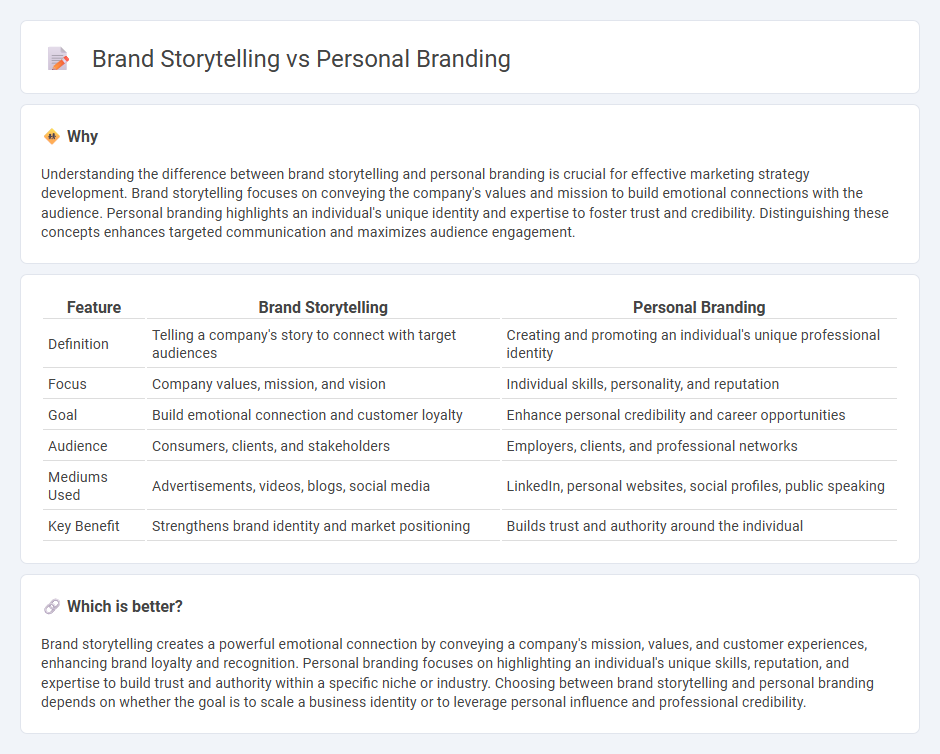 Brand Storytelling vs Personal Branding

Why

Understanding the difference between brand storytelling and personal branding is crucial for effective marketing strategy development. Brand storytelling focuses on conveying the company's values and mission to build emotional connections with the audience. Personal branding highlights an individual's unique identity and expertise to foster trust and credibility. Distinguishing these concepts enhances targeted communication and maximizes audience engagement.

| Feature | Brand Storytelling | Personal Branding |
|---|---|---|
| Definition | Telling a company's story to connect with target audiences | Creating and promoting an individual's unique professional identity |
| Focus | Company values, mission, and vision | Individual skills, personality, and reputation |
| Goal | Build emotional connection and customer loyalty | Enhance personal credibility and career opportunities |
| Audience | Consumers, clients, and stakeholders | Employers, clients, and professional networks |
| Mediums Used | Advertisements, videos, blogs, social media | LinkedIn, personal websites, social profiles, public speaking |
| Key Benefit | Strengthens brand identity and market positioning | Builds trust and authority around the individual |

Which is better?

Brand storytelling creates a powerful emotional connection by conveying a company's mission, values, and customer experiences, enhancing brand loyalty and recognition. Personal branding focuses on highlighting an individual's unique skills, reputation, and expertise to build trust and authority within a specific niche or industry. Choosing between brand storytelling and personal branding depends on whether the goal is to scale a business identity or to leverage personal influence and professional credibility.