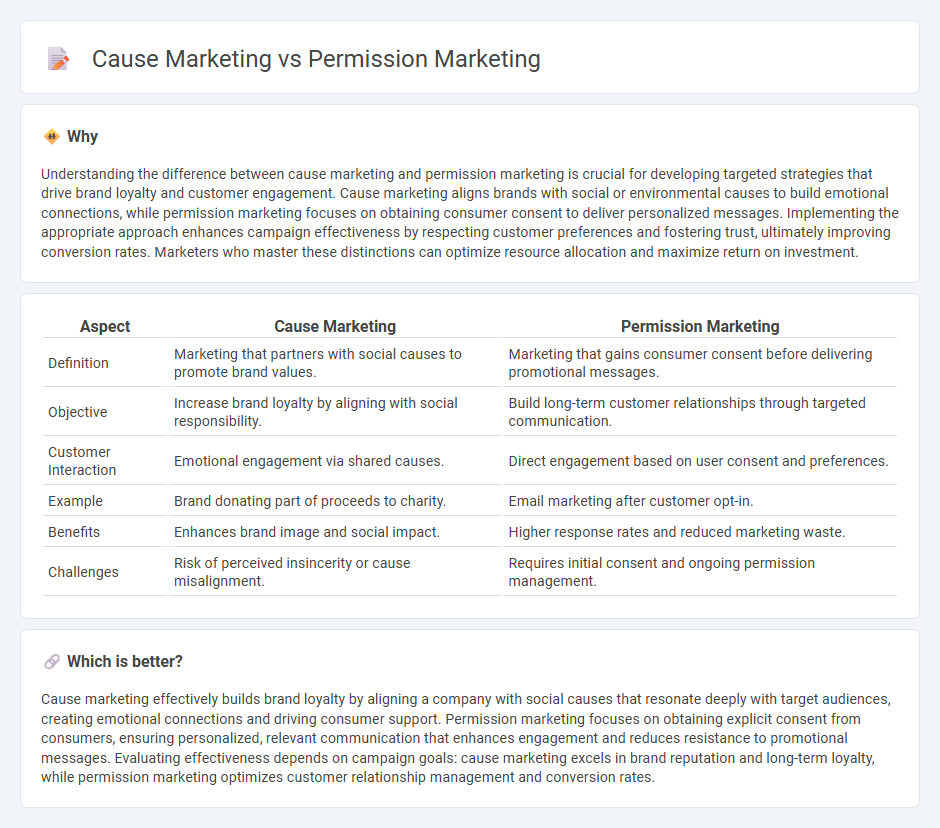 Cause Marketing vs Permission Marketing

Why

Understanding the difference between cause marketing and permission marketing is crucial for developing targeted strategies that drive brand loyalty and customer engagement. Cause marketing aligns brands with social or environmental causes to build emotional connections, while permission marketing focuses on obtaining consumer consent to deliver personalized messages. Implementing the appropriate approach enhances campaign effectiveness by respecting customer preferences and fostering trust, ultimately improving conversion rates. Marketers who master these distinctions can optimize resource allocation and maximize return on investment.

| Aspect | Cause Marketing | Permission Marketing |
|---|---|---|
| Definition | Marketing that partners with social causes to promote brand values. | Marketing that gains consumer consent before delivering promotional messages. |
| Objective | Increase brand loyalty by aligning with social responsibility. | Build long-term customer relationships through targeted communication. |
| Customer Interaction | Emotional engagement via shared causes. | Direct engagement based on user consent and preferences. |
| Example | Brand donating part of proceeds to charity. | Email marketing after customer opt-in. |
| Benefits | Enhances brand image and social impact. | Higher response rates and reduced marketing waste. |
| Challenges | Risk of perceived insincerity or cause misalignment. | Requires initial consent and ongoing permission management. |

Which is better?

Cause marketing effectively builds brand loyalty by aligning a company with social causes that resonate deeply with target audiences, creating emotional connections and driving consumer support. Permission marketing focuses on obtaining explicit consent from consumers, ensuring personalized, relevant communication that enhances engagement and reduces resistance to promotional messages. Evaluating effectiveness depends on campaign goals: cause marketing excels in brand reputation and long-term loyalty, while permission marketing optimizes customer relationship management and conversion rates.