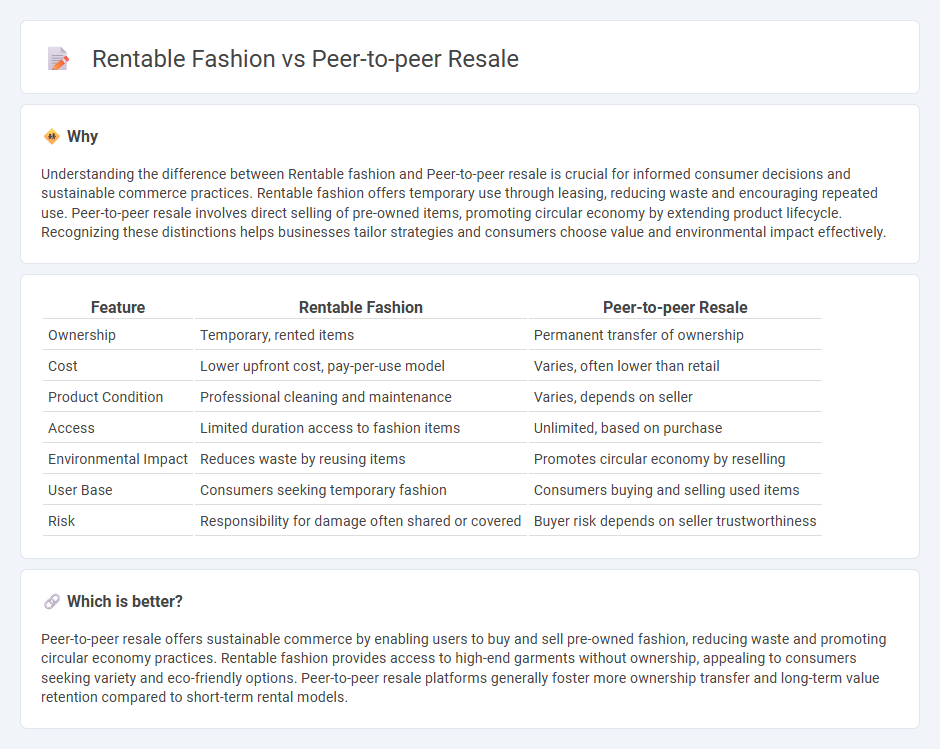 Rentable Fashion vs Peer-to-peer Resale

Why

Understanding the difference between Rentable fashion and Peer-to-peer resale is crucial for informed consumer decisions and sustainable commerce practices. Rentable fashion offers temporary use through leasing, reducing waste and encouraging repeated use. Peer-to-peer resale involves direct selling of pre-owned items, promoting circular economy by extending product lifecycle. Recognizing these distinctions helps businesses tailor strategies and consumers choose value and environmental impact effectively.

| Feature | Rentable Fashion | Peer-to-peer Resale |
|---|---|---|
| Ownership | Temporary, rented items | Permanent transfer of ownership |
| Cost | Lower upfront cost, pay-per-use model | Varies, often lower than retail |
| Product Condition | Professional cleaning and maintenance | Varies, depends on seller |
| Access | Limited duration access to fashion items | Unlimited, based on purchase |
| Environmental Impact | Reduces waste by reusing items | Promotes circular economy by reselling |
| User Base | Consumers seeking temporary fashion | Consumers buying and selling used items |
| Risk | Responsibility for damage often shared or covered | Buyer risk depends on seller trustworthiness |

Which is better?

Peer-to-peer resale offers sustainable commerce by enabling users to buy and sell pre-owned fashion, reducing waste and promoting circular economy practices. Rentable fashion provides access to high-end garments without ownership, appealing to consumers seeking variety and eco-friendly options. Peer-to-peer resale platforms generally foster more ownership transfer and long-term value retention compared to short-term rental models.