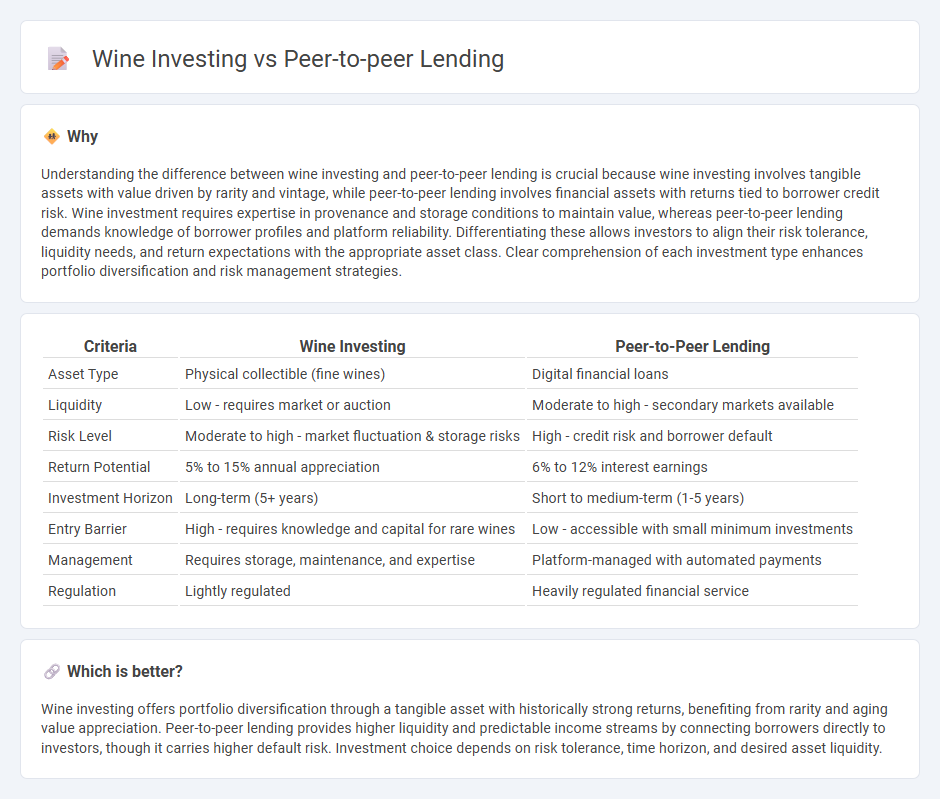 Wine Investing vs Peer-to-peer Lending

Why

Understanding the difference between wine investing and peer-to-peer lending is crucial because wine investing involves tangible assets with value driven by rarity and vintage, while peer-to-peer lending involves financial assets with returns tied to borrower credit risk. Wine investment requires expertise in provenance and storage conditions to maintain value, whereas peer-to-peer lending demands knowledge of borrower profiles and platform reliability. Differentiating these allows investors to align their risk tolerance, liquidity needs, and return expectations with the appropriate asset class. Clear comprehension of each investment type enhances portfolio diversification and risk management strategies.

| Criteria | Wine Investing | Peer-to-Peer Lending |
|---|---|---|
| Asset Type | Physical collectible (fine wines) | Digital financial loans |
| Liquidity | Low - requires market or auction | Moderate to high - secondary markets available |
| Risk Level | Moderate to high - market fluctuation & storage risks | High - credit risk and borrower default |
| Return Potential | 5% to 15% annual appreciation | 6% to 12% interest earnings |
| Investment Horizon | Long-term (5+ years) | Short to medium-term (1-5 years) |
| Entry Barrier | High - requires knowledge and capital for rare wines | Low - accessible with small minimum investments |
| Management | Requires storage, maintenance, and expertise | Platform-managed with automated payments |
| Regulation | Lightly regulated | Heavily regulated financial service |

Which is better?

Wine investing offers portfolio diversification through a tangible asset with historically strong returns, benefiting from rarity and aging value appreciation. Peer-to-peer lending provides higher liquidity and predictable income streams by connecting borrowers directly to investors, though it carries higher default risk. Investment choice depends on risk tolerance, time horizon, and desired asset liquidity.