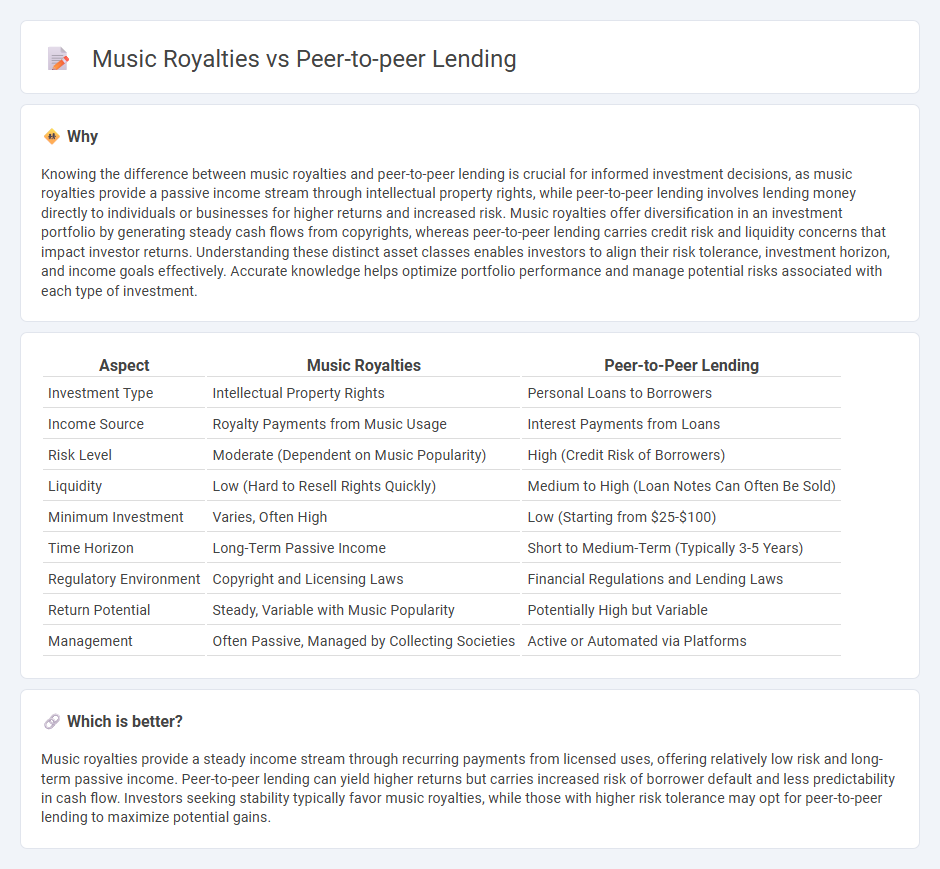 Music Royalties vs Peer-to-peer Lending

Why

Knowing the difference between music royalties and peer-to-peer lending is crucial for informed investment decisions, as music royalties provide a passive income stream through intellectual property rights, while peer-to-peer lending involves lending money directly to individuals or businesses for higher returns and increased risk. Music royalties offer diversification in an investment portfolio by generating steady cash flows from copyrights, whereas peer-to-peer lending carries credit risk and liquidity concerns that impact investor returns. Understanding these distinct asset classes enables investors to align their risk tolerance, investment horizon, and income goals effectively. Accurate knowledge helps optimize portfolio performance and manage potential risks associated with each type of investment.

| Aspect | Music Royalties | Peer-to-Peer Lending |
|---|---|---|
| Investment Type | Intellectual Property Rights | Personal Loans to Borrowers |
| Income Source | Royalty Payments from Music Usage | Interest Payments from Loans |
| Risk Level | Moderate (Dependent on Music Popularity) | High (Credit Risk of Borrowers) |
| Liquidity | Low (Hard to Resell Rights Quickly) | Medium to High (Loan Notes Can Often Be Sold) |
| Minimum Investment | Varies, Often High | Low (Starting from \$25-\$100) |
| Time Horizon | Long-Term Passive Income | Short to Medium-Term (Typically 3-5 Years) |
| Regulatory Environment | Copyright and Licensing Laws | Financial Regulations and Lending Laws |
| Return Potential | Steady, Variable with Music Popularity | Potentially High but Variable |
| Management | Often Passive, Managed by Collecting Societies | Active or Automated via Platforms |

Which is better?

Music royalties provide a steady income stream through recurring payments from licensed uses, offering relatively low risk and long-term passive income. Peer-to-peer lending can yield higher returns but carries increased risk of borrower default and less predictability in cash flow. Investors seeking stability typically favor music royalties, while those with higher risk tolerance may opt for peer-to-peer lending to maximize potential gains.