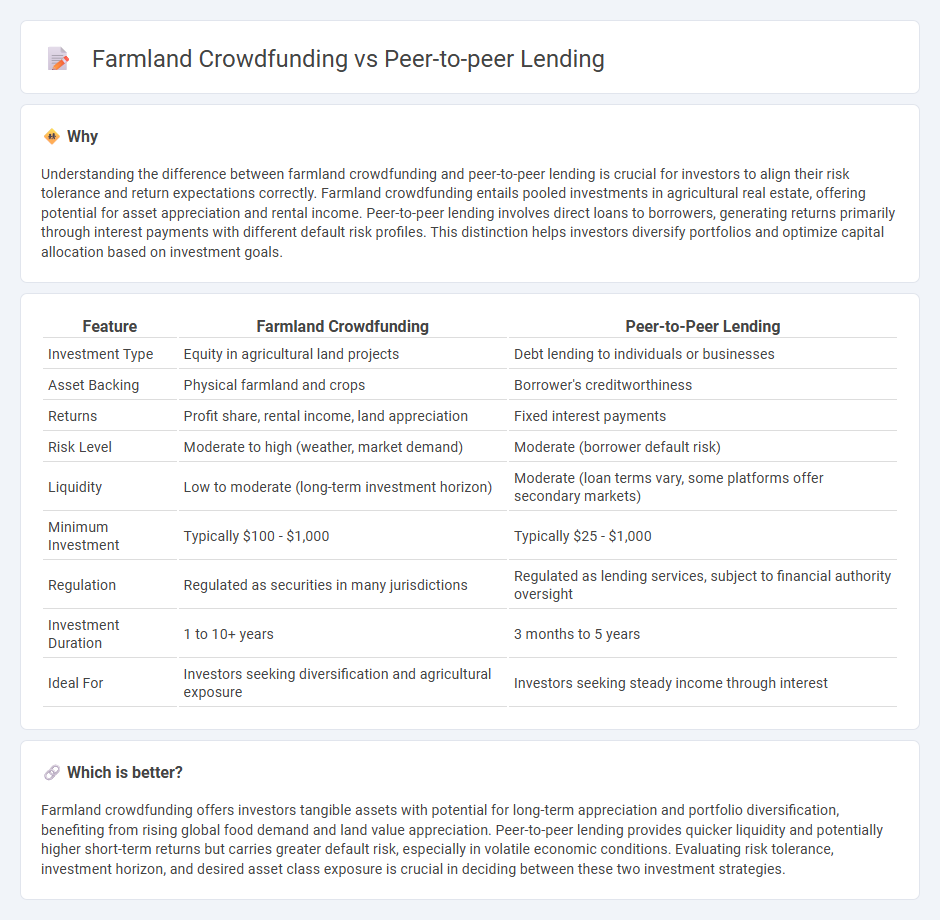 Farmland Crowdfunding vs Peer-to-peer Lending

Why

Understanding the difference between farmland crowdfunding and peer-to-peer lending is crucial for investors to align their risk tolerance and return expectations correctly. Farmland crowdfunding entails pooled investments in agricultural real estate, offering potential for asset appreciation and rental income. Peer-to-peer lending involves direct loans to borrowers, generating returns primarily through interest payments with different default risk profiles. This distinction helps investors diversify portfolios and optimize capital allocation based on investment goals.

| Feature | Farmland Crowdfunding | Peer-to-Peer Lending |
|---|---|---|
| Investment Type | Equity in agricultural land projects | Debt lending to individuals or businesses |
| Asset Backing | Physical farmland and crops | Borrower's creditworthiness |
| Returns | Profit share, rental income, land appreciation | Fixed interest payments |
| Risk Level | Moderate to high (weather, market demand) | Moderate (borrower default risk) |
| Liquidity | Low to moderate (long-term investment horizon) | Moderate (loan terms vary, some platforms offer secondary markets) |
| Minimum Investment | Typically \$100 - \$1,000 | Typically \$25 - \$1,000 |
| Regulation | Regulated as securities in many jurisdictions | Regulated as lending services, subject to financial authority oversight |
| Investment Duration | 1 to 10+ years | 3 months to 5 years |
| Ideal For | Investors seeking diversification and agricultural exposure | Investors seeking steady income through interest |

Which is better?

Farmland crowdfunding offers investors tangible assets with potential for long-term appreciation and portfolio diversification, benefiting from rising global food demand and land value appreciation. Peer-to-peer lending provides quicker liquidity and potentially higher short-term returns but carries greater default risk, especially in volatile economic conditions. Evaluating risk tolerance, investment horizon, and desired asset class exposure is crucial in deciding between these two investment strategies.