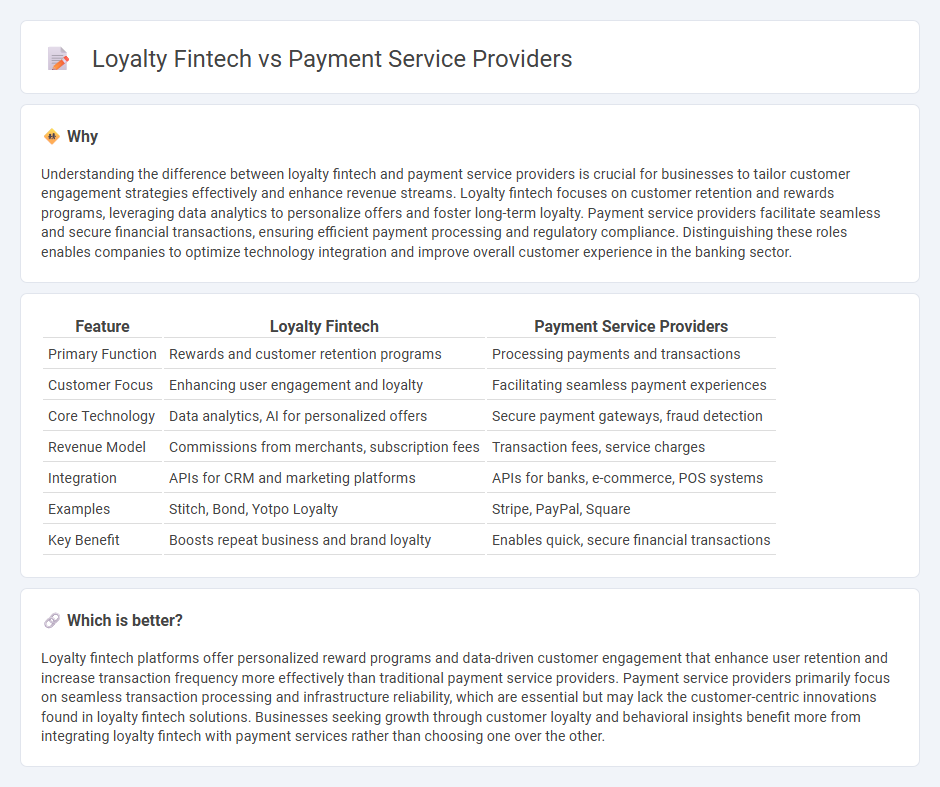 Loyalty Fintech vs Payment Service Providers

Why

Understanding the difference between loyalty fintech and payment service providers is crucial for businesses to tailor customer engagement strategies effectively and enhance revenue streams. Loyalty fintech focuses on customer retention and rewards programs, leveraging data analytics to personalize offers and foster long-term loyalty. Payment service providers facilitate seamless and secure financial transactions, ensuring efficient payment processing and regulatory compliance. Distinguishing these roles enables companies to optimize technology integration and improve overall customer experience in the banking sector.

| Feature | Loyalty Fintech | Payment Service Providers |
|---|---|---|
| Primary Function | Rewards and customer retention programs | Processing payments and transactions |
| Customer Focus | Enhancing user engagement and loyalty | Facilitating seamless payment experiences |
| Core Technology | Data analytics, AI for personalized offers | Secure payment gateways, fraud detection |
| Revenue Model | Commissions from merchants, subscription fees | Transaction fees, service charges |
| Integration | APIs for CRM and marketing platforms | APIs for banks, e-commerce, POS systems |
| Examples | Stitch, Bond, Yotpo Loyalty | Stripe, PayPal, Square |
| Key Benefit | Boosts repeat business and brand loyalty | Enables quick, secure financial transactions |

Which is better?

Loyalty fintech platforms offer personalized reward programs and data-driven customer engagement that enhance user retention and increase transaction frequency more effectively than traditional payment service providers. Payment service providers primarily focus on seamless transaction processing and infrastructure reliability, which are essential but may lack the customer-centric innovations found in loyalty fintech solutions. Businesses seeking growth through customer loyalty and behavioral insights benefit more from integrating loyalty fintech with payment services rather than choosing one over the other.