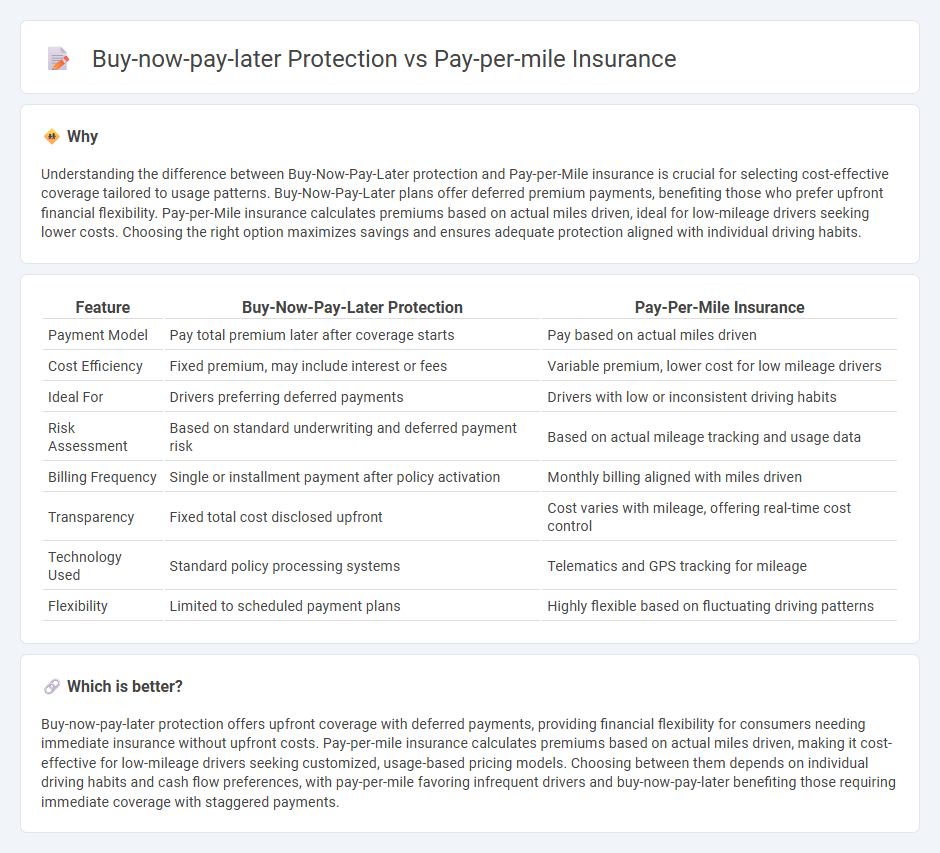 Buy-now-pay-later Protection vs Pay-per-mile Insurance

Why

Understanding the difference between Buy-Now-Pay-Later protection and Pay-per-Mile insurance is crucial for selecting cost-effective coverage tailored to usage patterns. Buy-Now-Pay-Later plans offer deferred premium payments, benefiting those who prefer upfront financial flexibility. Pay-per-Mile insurance calculates premiums based on actual miles driven, ideal for low-mileage drivers seeking lower costs. Choosing the right option maximizes savings and ensures adequate protection aligned with individual driving habits.

| Feature | Buy-Now-Pay-Later Protection | Pay-Per-Mile Insurance |
|---|---|---|
| Payment Model | Pay total premium later after coverage starts | Pay based on actual miles driven |
| Cost Efficiency | Fixed premium, may include interest or fees | Variable premium, lower cost for low mileage drivers |
| Ideal For | Drivers preferring deferred payments | Drivers with low or inconsistent driving habits |
| Risk Assessment | Based on standard underwriting and deferred payment risk | Based on actual mileage tracking and usage data |
| Billing Frequency | Single or installment payment after policy activation | Monthly billing aligned with miles driven |
| Transparency | Fixed total cost disclosed upfront | Cost varies with mileage, offering real-time cost control |
| Technology Used | Standard policy processing systems | Telematics and GPS tracking for mileage |
| Flexibility | Limited to scheduled payment plans | Highly flexible based on fluctuating driving patterns |

Which is better?

Buy-now-pay-later protection offers upfront coverage with deferred payments, providing financial flexibility for consumers needing immediate insurance without upfront costs. Pay-per-mile insurance calculates premiums based on actual miles driven, making it cost-effective for low-mileage drivers seeking customized, usage-based pricing models. Choosing between them depends on individual driving habits and cash flow preferences, with pay-per-mile favoring infrequent drivers and buy-now-pay-later benefiting those requiring immediate coverage with staggered payments.