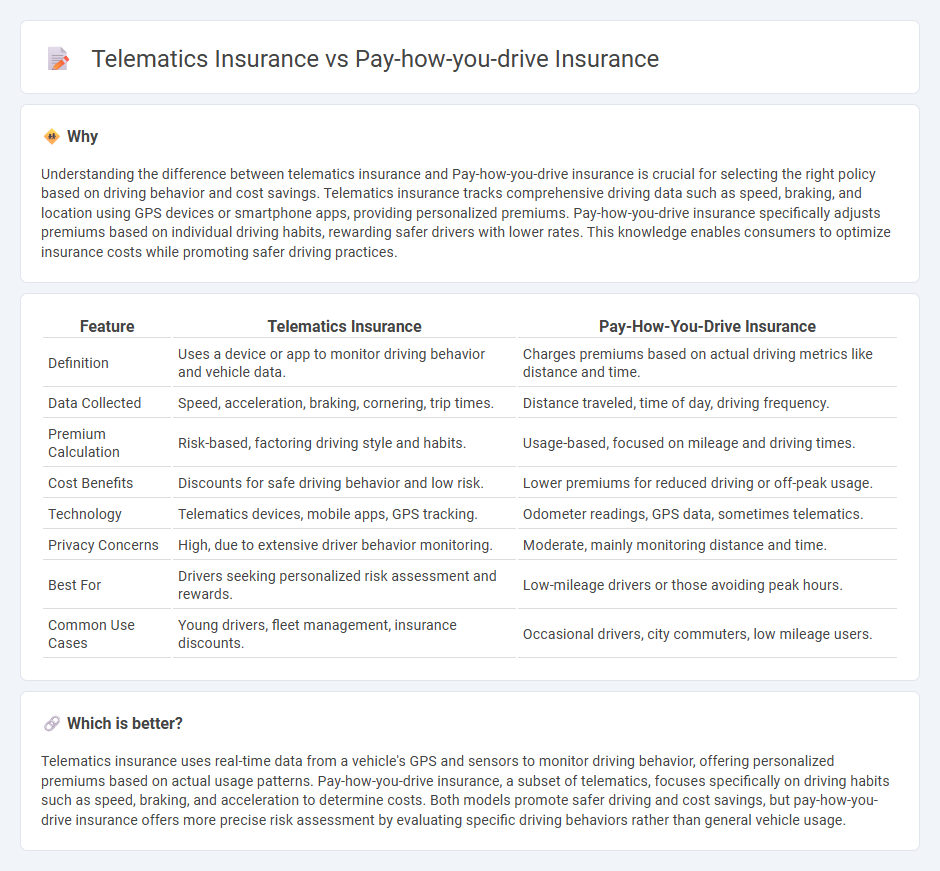 Telematics Insurance vs Pay-how-you-drive Insurance

Why

Understanding the difference between telematics insurance and Pay-how-you-drive insurance is crucial for selecting the right policy based on driving behavior and cost savings. Telematics insurance tracks comprehensive driving data such as speed, braking, and location using GPS devices or smartphone apps, providing personalized premiums. Pay-how-you-drive insurance specifically adjusts premiums based on individual driving habits, rewarding safer drivers with lower rates. This knowledge enables consumers to optimize insurance costs while promoting safer driving practices.

| Feature | Telematics Insurance | Pay-How-You-Drive Insurance |
|---|---|---|
| Definition | Uses a device or app to monitor driving behavior and vehicle data. | Charges premiums based on actual driving metrics like distance and time. |
| Data Collected | Speed, acceleration, braking, cornering, trip times. | Distance traveled, time of day, driving frequency. |
| Premium Calculation | Risk-based, factoring driving style and habits. | Usage-based, focused on mileage and driving times. |
| Cost Benefits | Discounts for safe driving behavior and low risk. | Lower premiums for reduced driving or off-peak usage. |
| Technology | Telematics devices, mobile apps, GPS tracking. | Odometer readings, GPS data, sometimes telematics. |
| Privacy Concerns | High, due to extensive driver behavior monitoring. | Moderate, mainly monitoring distance and time. |
| Best For | Drivers seeking personalized risk assessment and rewards. | Low-mileage drivers or those avoiding peak hours. |
| Common Use Cases | Young drivers, fleet management, insurance discounts. | Occasional drivers, city commuters, low mileage users. |

Which is better?

Telematics insurance uses real-time data from a vehicle's GPS and sensors to monitor driving behavior, offering personalized premiums based on actual usage patterns. Pay-how-you-drive insurance, a subset of telematics, focuses specifically on driving habits such as speed, braking, and acceleration to determine costs. Both models promote safer driving and cost savings, but pay-how-you-drive insurance offers more precise risk assessment by evaluating specific driving behaviors rather than general vehicle usage.