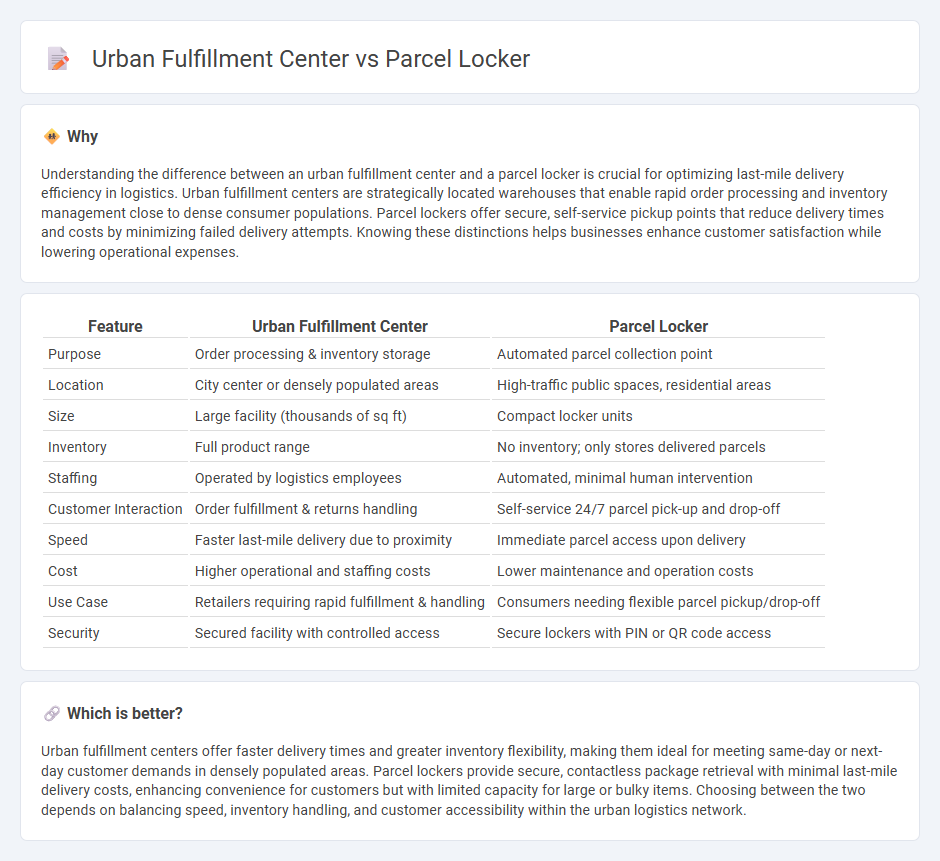 Urban Fulfillment Center vs Parcel Locker

Why

Understanding the difference between an urban fulfillment center and a parcel locker is crucial for optimizing last-mile delivery efficiency in logistics. Urban fulfillment centers are strategically located warehouses that enable rapid order processing and inventory management close to dense consumer populations. Parcel lockers offer secure, self-service pickup points that reduce delivery times and costs by minimizing failed delivery attempts. Knowing these distinctions helps businesses enhance customer satisfaction while lowering operational expenses.

| Feature | Urban Fulfillment Center | Parcel Locker |
|---|---|---|
| Purpose | Order processing & inventory storage | Automated parcel collection point |
| Location | City center or densely populated areas | High-traffic public spaces, residential areas |
| Size | Large facility (thousands of sq ft) | Compact locker units |
| Inventory | Full product range | No inventory; only stores delivered parcels |
| Staffing | Operated by logistics employees | Automated, minimal human intervention |
| Customer Interaction | Order fulfillment & returns handling | Self-service 24/7 parcel pick-up and drop-off |
| Speed | Faster last-mile delivery due to proximity | Immediate parcel access upon delivery |
| Cost | Higher operational and staffing costs | Lower maintenance and operation costs |
| Use Case | Retailers requiring rapid fulfillment & handling | Consumers needing flexible parcel pickup/drop-off |
| Security | Secured facility with controlled access | Secure lockers with PIN or QR code access |

Which is better?

Urban fulfillment centers offer faster delivery times and greater inventory flexibility, making them ideal for meeting same-day or next-day customer demands in densely populated areas. Parcel lockers provide secure, contactless package retrieval with minimal last-mile delivery costs, enhancing convenience for customers but with limited capacity for large or bulky items. Choosing between the two depends on balancing speed, inventory handling, and customer accessibility within the urban logistics network.