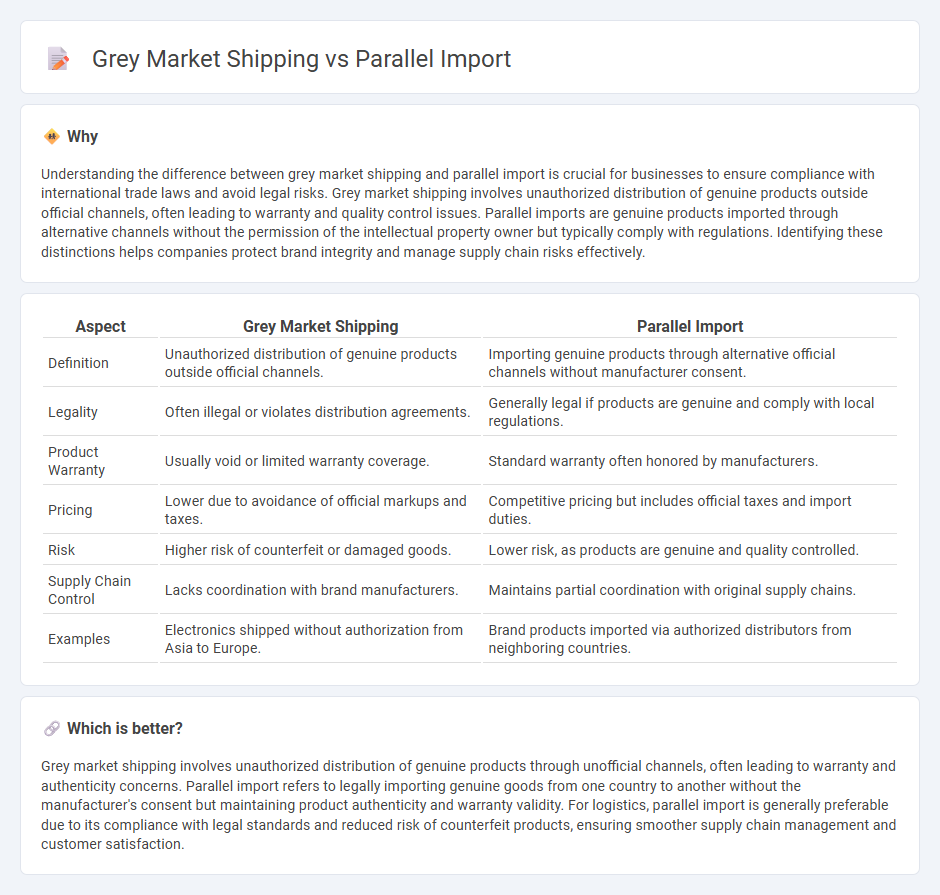 Grey Market Shipping vs Parallel Import

Why

Understanding the difference between grey market shipping and parallel import is crucial for businesses to ensure compliance with international trade laws and avoid legal risks. Grey market shipping involves unauthorized distribution of genuine products outside official channels, often leading to warranty and quality control issues. Parallel imports are genuine products imported through alternative channels without the permission of the intellectual property owner but typically comply with regulations. Identifying these distinctions helps companies protect brand integrity and manage supply chain risks effectively.

| Aspect | Grey Market Shipping | Parallel Import |
|---|---|---|
| Definition | Unauthorized distribution of genuine products outside official channels. | Importing genuine products through alternative official channels without manufacturer consent. |
| Legality | Often illegal or violates distribution agreements. | Generally legal if products are genuine and comply with local regulations. |
| Product Warranty | Usually void or limited warranty coverage. | Standard warranty often honored by manufacturers. |
| Pricing | Lower due to avoidance of official markups and taxes. | Competitive pricing but includes official taxes and import duties. |
| Risk | Higher risk of counterfeit or damaged goods. | Lower risk, as products are genuine and quality controlled. |
| Supply Chain Control | Lacks coordination with brand manufacturers. | Maintains partial coordination with original supply chains. |
| Examples | Electronics shipped without authorization from Asia to Europe. | Brand products imported via authorized distributors from neighboring countries. |

Which is better?

Grey market shipping involves unauthorized distribution of genuine products through unofficial channels, often leading to warranty and authenticity concerns. Parallel import refers to legally importing genuine goods from one country to another without the manufacturer's consent but maintaining product authenticity and warranty validity. For logistics, parallel import is generally preferable due to its compliance with legal standards and reduced risk of counterfeit products, ensuring smoother supply chain management and customer satisfaction.