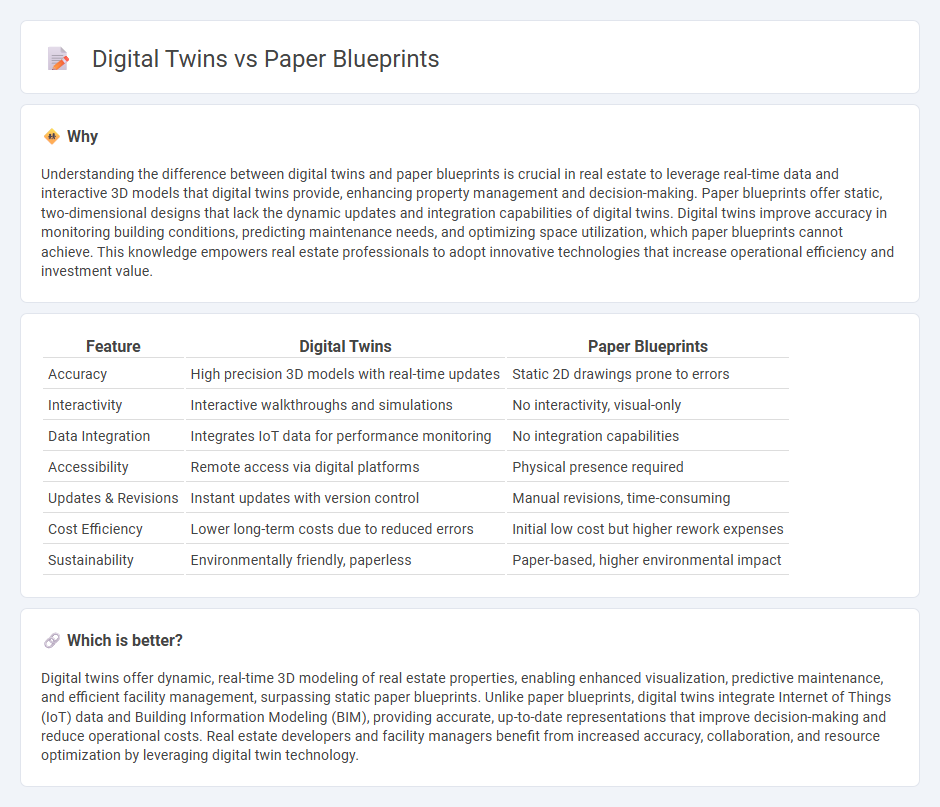 Digital Twins vs Paper Blueprints

Why

Understanding the difference between digital twins and paper blueprints is crucial in real estate to leverage real-time data and interactive 3D models that digital twins provide, enhancing property management and decision-making. Paper blueprints offer static, two-dimensional designs that lack the dynamic updates and integration capabilities of digital twins. Digital twins improve accuracy in monitoring building conditions, predicting maintenance needs, and optimizing space utilization, which paper blueprints cannot achieve. This knowledge empowers real estate professionals to adopt innovative technologies that increase operational efficiency and investment value.

| Feature | Digital Twins | Paper Blueprints |
|---|---|---|
| Accuracy | High precision 3D models with real-time updates | Static 2D drawings prone to errors |
| Interactivity | Interactive walkthroughs and simulations | No interactivity, visual-only |
| Data Integration | Integrates IoT data for performance monitoring | No integration capabilities |
| Accessibility | Remote access via digital platforms | Physical presence required |
| Updates & Revisions | Instant updates with version control | Manual revisions, time-consuming |
| Cost Efficiency | Lower long-term costs due to reduced errors | Initial low cost but higher rework expenses |
| Sustainability | Environmentally friendly, paperless | Paper-based, higher environmental impact |

Which is better?

Digital twins offer dynamic, real-time 3D modeling of real estate properties, enabling enhanced visualization, predictive maintenance, and efficient facility management, surpassing static paper blueprints. Unlike paper blueprints, digital twins integrate Internet of Things (IoT) data and Building Information Modeling (BIM), providing accurate, up-to-date representations that improve decision-making and reduce operational costs. Real estate developers and facility managers benefit from increased accuracy, collaboration, and resource optimization by leveraging digital twin technology.