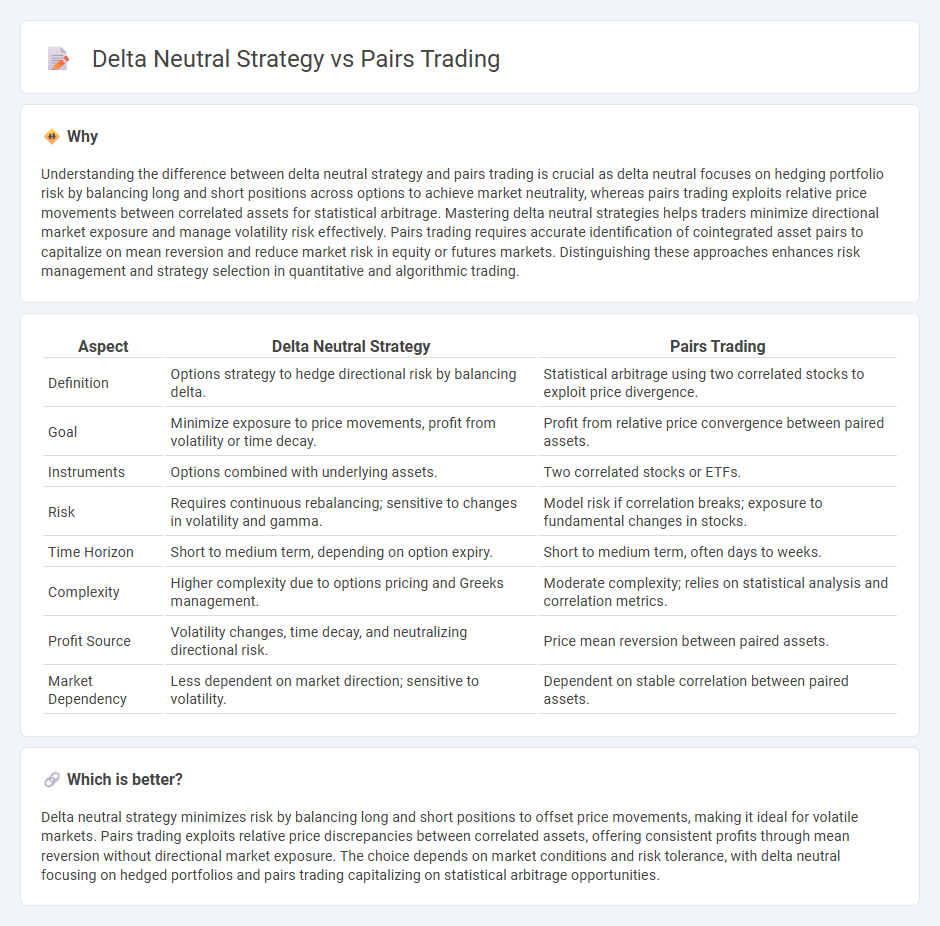 Delta Neutral Strategy vs Pairs Trading

Why

Understanding the difference between delta neutral strategy and pairs trading is crucial as delta neutral focuses on hedging portfolio risk by balancing long and short positions across options to achieve market neutrality, whereas pairs trading exploits relative price movements between correlated assets for statistical arbitrage. Mastering delta neutral strategies helps traders minimize directional market exposure and manage volatility risk effectively. Pairs trading requires accurate identification of cointegrated asset pairs to capitalize on mean reversion and reduce market risk in equity or futures markets. Distinguishing these approaches enhances risk management and strategy selection in quantitative and algorithmic trading.

| Aspect | Delta Neutral Strategy | Pairs Trading |
|---|---|---|
| Definition | Options strategy to hedge directional risk by balancing delta. | Statistical arbitrage using two correlated stocks to exploit price divergence. |
| Goal | Minimize exposure to price movements, profit from volatility or time decay. | Profit from relative price convergence between paired assets. |
| Instruments | Options combined with underlying assets. | Two correlated stocks or ETFs. |
| Risk | Requires continuous rebalancing; sensitive to changes in volatility and gamma. | Model risk if correlation breaks; exposure to fundamental changes in stocks. |
| Time Horizon | Short to medium term, depending on option expiry. | Short to medium term, often days to weeks. |
| Complexity | Higher complexity due to options pricing and Greeks management. | Moderate complexity; relies on statistical analysis and correlation metrics. |
| Profit Source | Volatility changes, time decay, and neutralizing directional risk. | Price mean reversion between paired assets. |
| Market Dependency | Less dependent on market direction; sensitive to volatility. | Dependent on stable correlation between paired assets. |

Which is better?

Delta neutral strategy minimizes risk by balancing long and short positions to offset price movements, making it ideal for volatile markets. Pairs trading exploits relative price discrepancies between correlated assets, offering consistent profits through mean reversion without directional market exposure. The choice depends on market conditions and risk tolerance, with delta neutral focusing on hedged portfolios and pairs trading capitalizing on statistical arbitrage opportunities.