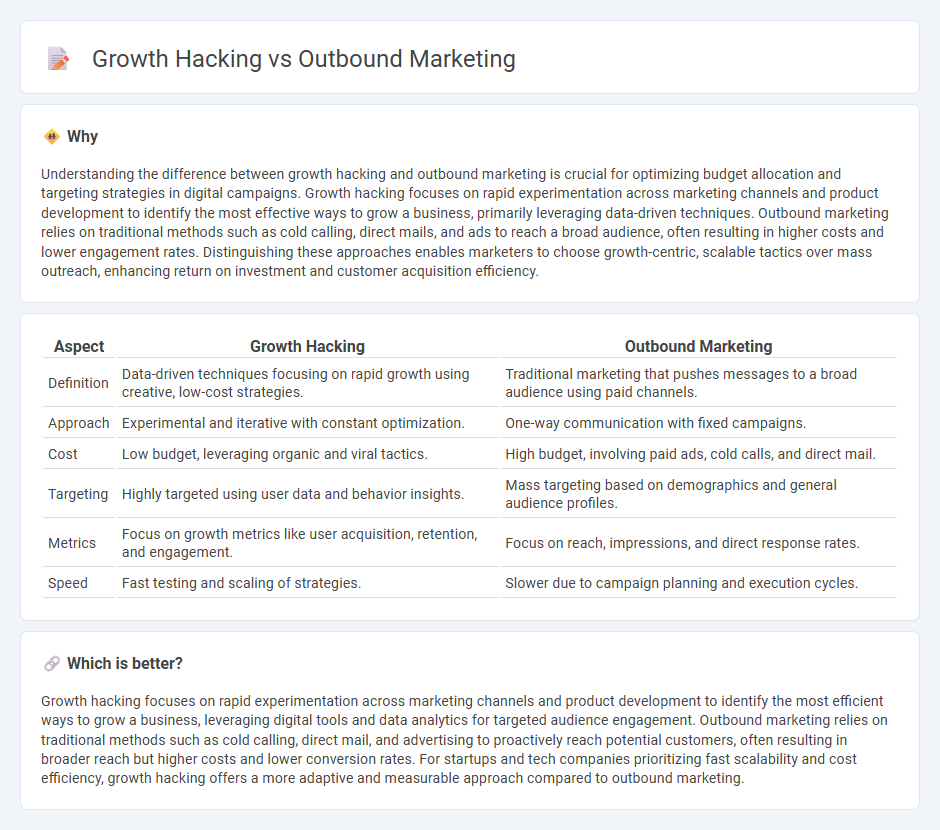 Growth Hacking vs Outbound Marketing

Why

Understanding the difference between growth hacking and outbound marketing is crucial for optimizing budget allocation and targeting strategies in digital campaigns. Growth hacking focuses on rapid experimentation across marketing channels and product development to identify the most effective ways to grow a business, primarily leveraging data-driven techniques. Outbound marketing relies on traditional methods such as cold calling, direct mails, and ads to reach a broad audience, often resulting in higher costs and lower engagement rates. Distinguishing these approaches enables marketers to choose growth-centric, scalable tactics over mass outreach, enhancing return on investment and customer acquisition efficiency.

| Aspect | Growth Hacking | Outbound Marketing |
|---|---|---|
| Definition | Data-driven techniques focusing on rapid growth using creative, low-cost strategies. | Traditional marketing that pushes messages to a broad audience using paid channels. |
| Approach | Experimental and iterative with constant optimization. | One-way communication with fixed campaigns. |
| Cost | Low budget, leveraging organic and viral tactics. | High budget, involving paid ads, cold calls, and direct mail. |
| Targeting | Highly targeted using user data and behavior insights. | Mass targeting based on demographics and general audience profiles. |
| Metrics | Focus on growth metrics like user acquisition, retention, and engagement. | Focus on reach, impressions, and direct response rates. |
| Speed | Fast testing and scaling of strategies. | Slower due to campaign planning and execution cycles. |

Which is better?

Growth hacking focuses on rapid experimentation across marketing channels and product development to identify the most efficient ways to grow a business, leveraging digital tools and data analytics for targeted audience engagement. Outbound marketing relies on traditional methods such as cold calling, direct mail, and advertising to proactively reach potential customers, often resulting in broader reach but higher costs and lower conversion rates. For startups and tech companies prioritizing fast scalability and cost efficiency, growth hacking offers a more adaptive and measurable approach compared to outbound marketing.