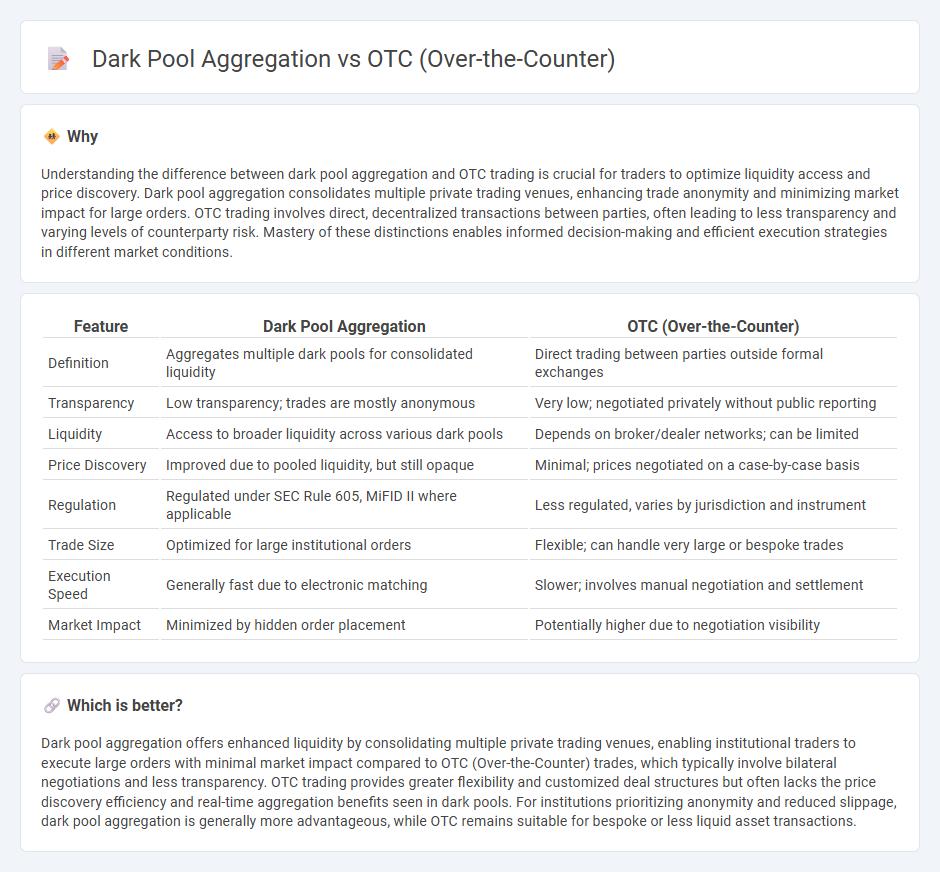 Dark Pool Aggregation vs OTC (Over-the-Counter)

Why

Understanding the difference between dark pool aggregation and OTC trading is crucial for traders to optimize liquidity access and price discovery. Dark pool aggregation consolidates multiple private trading venues, enhancing trade anonymity and minimizing market impact for large orders. OTC trading involves direct, decentralized transactions between parties, often leading to less transparency and varying levels of counterparty risk. Mastery of these distinctions enables informed decision-making and efficient execution strategies in different market conditions.

| Feature | Dark Pool Aggregation | OTC (Over-the-Counter) |
|---|---|---|
| Definition | Aggregates multiple dark pools for consolidated liquidity | Direct trading between parties outside formal exchanges |
| Transparency | Low transparency; trades are mostly anonymous | Very low; negotiated privately without public reporting |
| Liquidity | Access to broader liquidity across various dark pools | Depends on broker/dealer networks; can be limited |
| Price Discovery | Improved due to pooled liquidity, but still opaque | Minimal; prices negotiated on a case-by-case basis |
| Regulation | Regulated under SEC Rule 605, MiFID II where applicable | Less regulated, varies by jurisdiction and instrument |
| Trade Size | Optimized for large institutional orders | Flexible; can handle very large or bespoke trades |
| Execution Speed | Generally fast due to electronic matching | Slower; involves manual negotiation and settlement |
| Market Impact | Minimized by hidden order placement | Potentially higher due to negotiation visibility |

Which is better?

Dark pool aggregation offers enhanced liquidity by consolidating multiple private trading venues, enabling institutional traders to execute large orders with minimal market impact compared to OTC (Over-the-Counter) trades, which typically involve bilateral negotiations and less transparency. OTC trading provides greater flexibility and customized deal structures but often lacks the price discovery efficiency and real-time aggregation benefits seen in dark pools. For institutions prioritizing anonymity and reduced slippage, dark pool aggregation is generally more advantageous, while OTC remains suitable for bespoke or less liquid asset transactions.