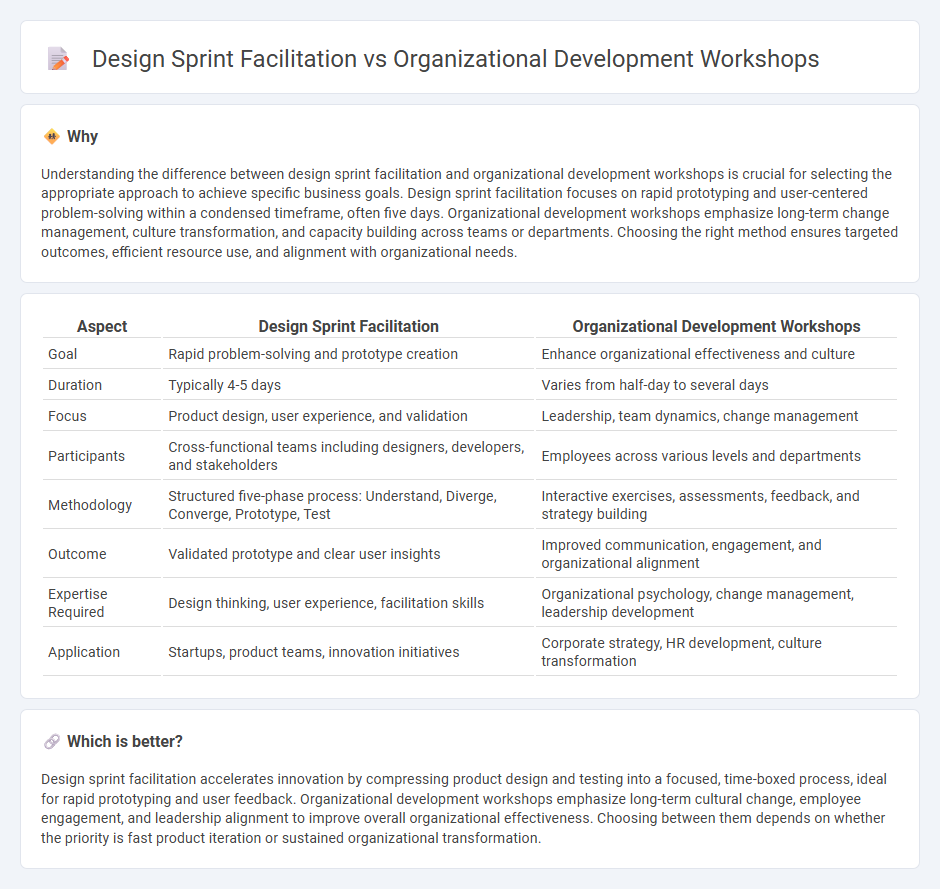 Design Sprint Facilitation vs Organizational Development Workshops

Why

Understanding the difference between design sprint facilitation and organizational development workshops is crucial for selecting the appropriate approach to achieve specific business goals. Design sprint facilitation focuses on rapid prototyping and user-centered problem-solving within a condensed timeframe, often five days. Organizational development workshops emphasize long-term change management, culture transformation, and capacity building across teams or departments. Choosing the right method ensures targeted outcomes, efficient resource use, and alignment with organizational needs.

| Aspect | Design Sprint Facilitation | Organizational Development Workshops |
|---|---|---|
| Goal | Rapid problem-solving and prototype creation | Enhance organizational effectiveness and culture |
| Duration | Typically 4-5 days | Varies from half-day to several days |
| Focus | Product design, user experience, and validation | Leadership, team dynamics, change management |
| Participants | Cross-functional teams including designers, developers, and stakeholders | Employees across various levels and departments |
| Methodology | Structured five-phase process: Understand, Diverge, Converge, Prototype, Test | Interactive exercises, assessments, feedback, and strategy building |
| Outcome | Validated prototype and clear user insights | Improved communication, engagement, and organizational alignment |
| Expertise Required | Design thinking, user experience, facilitation skills | Organizational psychology, change management, leadership development |
| Application | Startups, product teams, innovation initiatives | Corporate strategy, HR development, culture transformation |

Which is better?

Design sprint facilitation accelerates innovation by compressing product design and testing into a focused, time-boxed process, ideal for rapid prototyping and user feedback. Organizational development workshops emphasize long-term cultural change, employee engagement, and leadership alignment to improve overall organizational effectiveness. Choosing between them depends on whether the priority is fast product iteration or sustained organizational transformation.