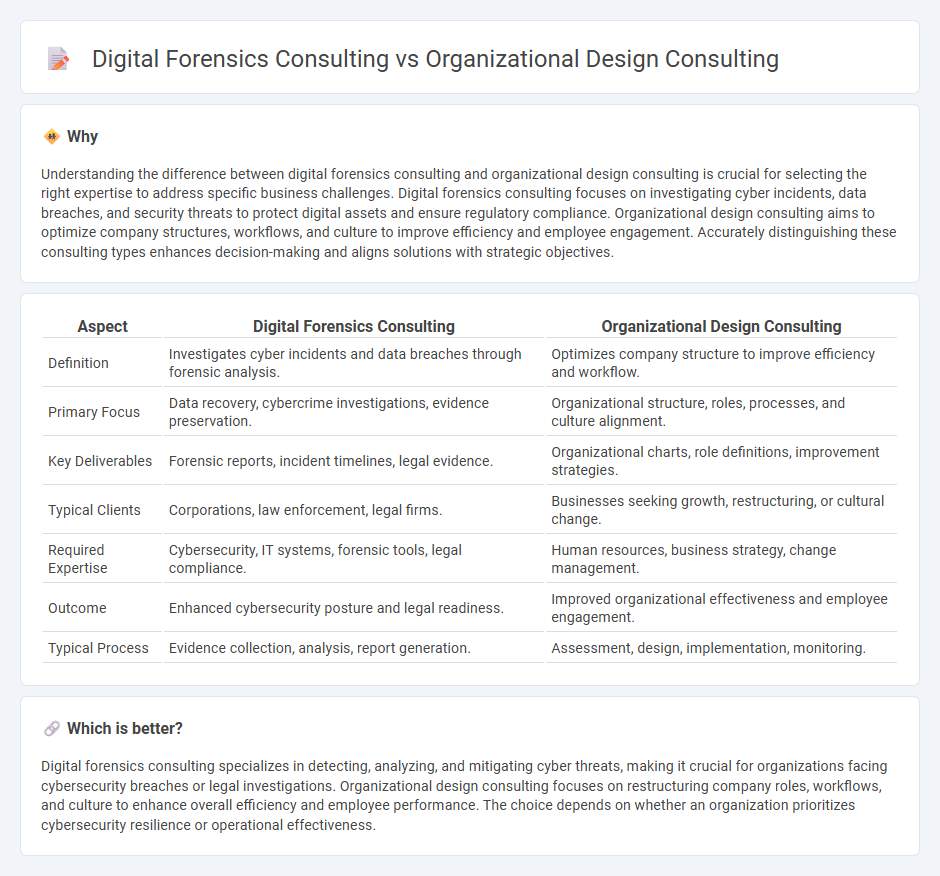 Digital Forensics Consulting vs Organizational Design Consulting

Why

Understanding the difference between digital forensics consulting and organizational design consulting is crucial for selecting the right expertise to address specific business challenges. Digital forensics consulting focuses on investigating cyber incidents, data breaches, and security threats to protect digital assets and ensure regulatory compliance. Organizational design consulting aims to optimize company structures, workflows, and culture to improve efficiency and employee engagement. Accurately distinguishing these consulting types enhances decision-making and aligns solutions with strategic objectives.

| Aspect | Digital Forensics Consulting | Organizational Design Consulting |
|---|---|---|
| Definition | Investigates cyber incidents and data breaches through forensic analysis. | Optimizes company structure to improve efficiency and workflow. |
| Primary Focus | Data recovery, cybercrime investigations, evidence preservation. | Organizational structure, roles, processes, and culture alignment. |
| Key Deliverables | Forensic reports, incident timelines, legal evidence. | Organizational charts, role definitions, improvement strategies. |
| Typical Clients | Corporations, law enforcement, legal firms. | Businesses seeking growth, restructuring, or cultural change. |
| Required Expertise | Cybersecurity, IT systems, forensic tools, legal compliance. | Human resources, business strategy, change management. |
| Outcome | Enhanced cybersecurity posture and legal readiness. | Improved organizational effectiveness and employee engagement. |
| Typical Process | Evidence collection, analysis, report generation. | Assessment, design, implementation, monitoring. |

Which is better?

Digital forensics consulting specializes in detecting, analyzing, and mitigating cyber threats, making it crucial for organizations facing cybersecurity breaches or legal investigations. Organizational design consulting focuses on restructuring company roles, workflows, and culture to enhance overall efficiency and employee performance. The choice depends on whether an organization prioritizes cybersecurity resilience or operational effectiveness.