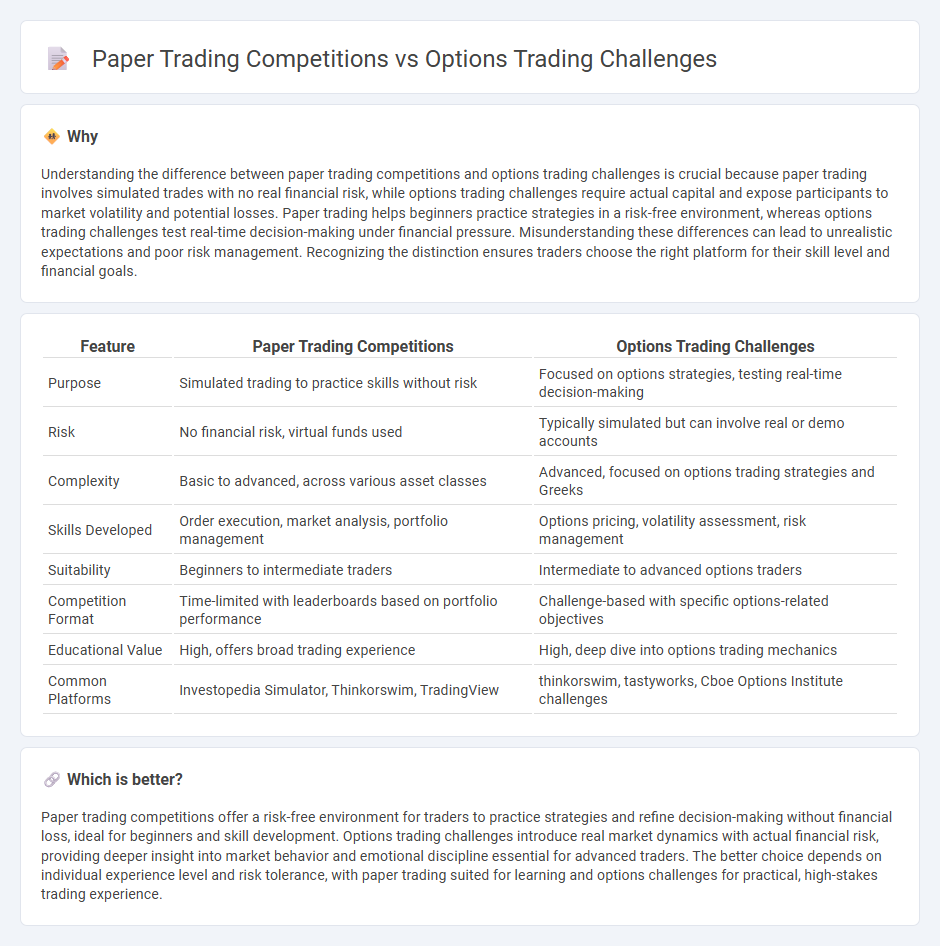 Paper Trading Competitions vs Options Trading Challenges

Why

Understanding the difference between paper trading competitions and options trading challenges is crucial because paper trading involves simulated trades with no real financial risk, while options trading challenges require actual capital and expose participants to market volatility and potential losses. Paper trading helps beginners practice strategies in a risk-free environment, whereas options trading challenges test real-time decision-making under financial pressure. Misunderstanding these differences can lead to unrealistic expectations and poor risk management. Recognizing the distinction ensures traders choose the right platform for their skill level and financial goals.

| Feature | Paper Trading Competitions | Options Trading Challenges |
|---|---|---|
| Purpose | Simulated trading to practice skills without risk | Focused on options strategies, testing real-time decision-making |
| Risk | No financial risk, virtual funds used | Typically simulated but can involve real or demo accounts |
| Complexity | Basic to advanced, across various asset classes | Advanced, focused on options trading strategies and Greeks |
| Skills Developed | Order execution, market analysis, portfolio management | Options pricing, volatility assessment, risk management |
| Suitability | Beginners to intermediate traders | Intermediate to advanced options traders |
| Competition Format | Time-limited with leaderboards based on portfolio performance | Challenge-based with specific options-related objectives |
| Educational Value | High, offers broad trading experience | High, deep dive into options trading mechanics |
| Common Platforms | Investopedia Simulator, Thinkorswim, TradingView | thinkorswim, tastyworks, Cboe Options Institute challenges |

Which is better?

Paper trading competitions offer a risk-free environment for traders to practice strategies and refine decision-making without financial loss, ideal for beginners and skill development. Options trading challenges introduce real market dynamics with actual financial risk, providing deeper insight into market behavior and emotional discipline essential for advanced traders. The better choice depends on individual experience level and risk tolerance, with paper trading suited for learning and options challenges for practical, high-stakes trading experience.