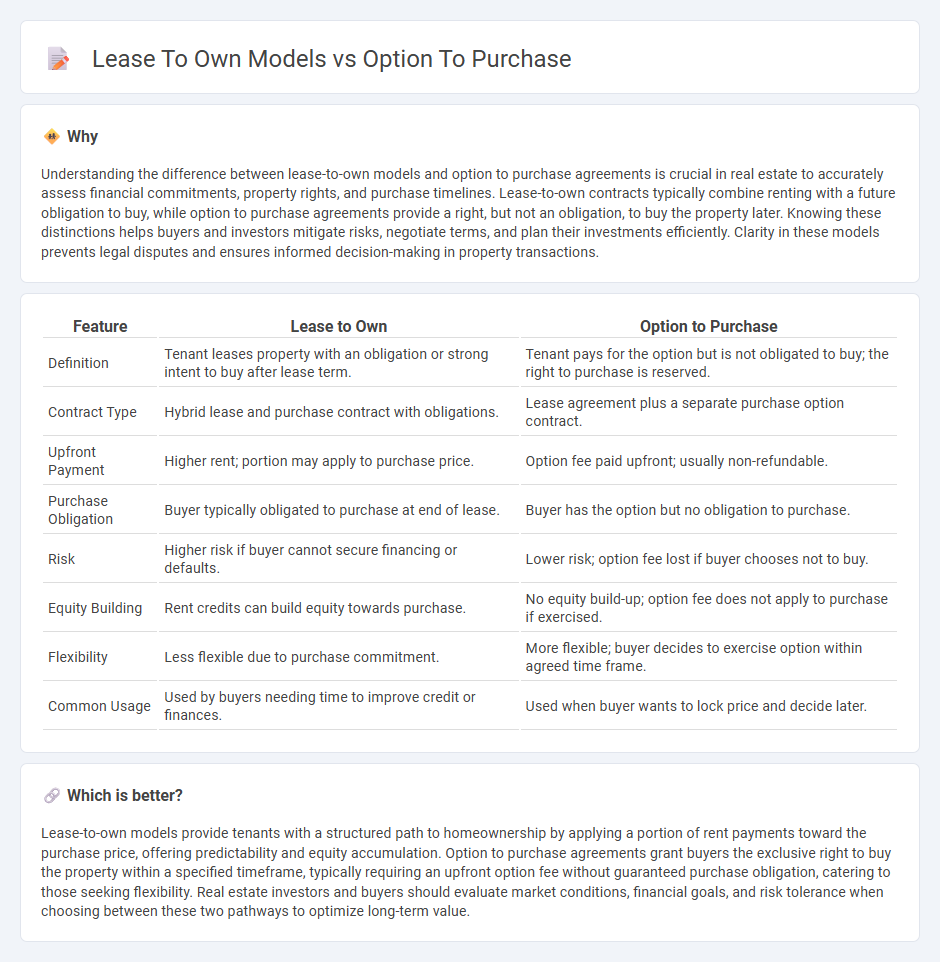 Lease To Own Models vs Option To Purchase

Why

Understanding the difference between lease-to-own models and option to purchase agreements is crucial in real estate to accurately assess financial commitments, property rights, and purchase timelines. Lease-to-own contracts typically combine renting with a future obligation to buy, while option to purchase agreements provide a right, but not an obligation, to buy the property later. Knowing these distinctions helps buyers and investors mitigate risks, negotiate terms, and plan their investments efficiently. Clarity in these models prevents legal disputes and ensures informed decision-making in property transactions.

| Feature | Lease to Own | Option to Purchase |
|---|---|---|
| Definition | Tenant leases property with an obligation or strong intent to buy after lease term. | Tenant pays for the option but is not obligated to buy; the right to purchase is reserved. |
| Contract Type | Hybrid lease and purchase contract with obligations. | Lease agreement plus a separate purchase option contract. |
| Upfront Payment | Higher rent; portion may apply to purchase price. | Option fee paid upfront; usually non-refundable. |
| Purchase Obligation | Buyer typically obligated to purchase at end of lease. | Buyer has the option but no obligation to purchase. |
| Risk | Higher risk if buyer cannot secure financing or defaults. | Lower risk; option fee lost if buyer chooses not to buy. |
| Equity Building | Rent credits can build equity towards purchase. | No equity build-up; option fee does not apply to purchase if exercised. |
| Flexibility | Less flexible due to purchase commitment. | More flexible; buyer decides to exercise option within agreed time frame. |
| Common Usage | Used by buyers needing time to improve credit or finances. | Used when buyer wants to lock price and decide later. |

Which is better?

Lease-to-own models provide tenants with a structured path to homeownership by applying a portion of rent payments toward the purchase price, offering predictability and equity accumulation. Option to purchase agreements grant buyers the exclusive right to buy the property within a specified timeframe, typically requiring an upfront option fee without guaranteed purchase obligation, catering to those seeking flexibility. Real estate investors and buyers should evaluate market conditions, financial goals, and risk tolerance when choosing between these two pathways to optimize long-term value.