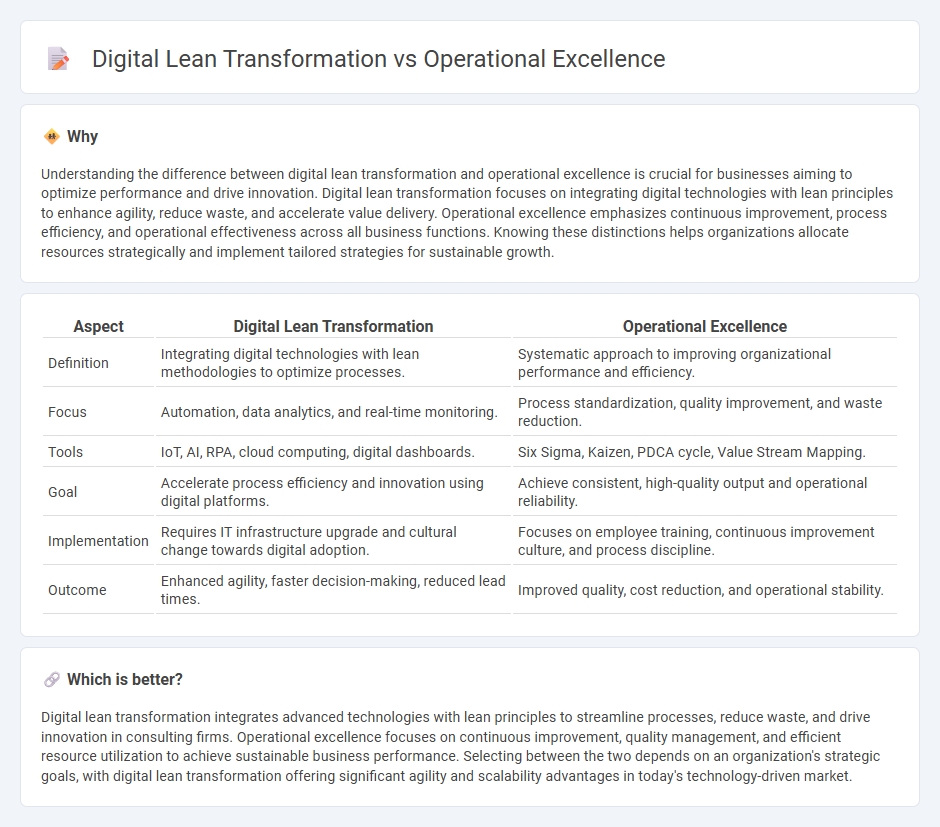 Digital Lean Transformation vs Operational Excellence

Why

Understanding the difference between digital lean transformation and operational excellence is crucial for businesses aiming to optimize performance and drive innovation. Digital lean transformation focuses on integrating digital technologies with lean principles to enhance agility, reduce waste, and accelerate value delivery. Operational excellence emphasizes continuous improvement, process efficiency, and operational effectiveness across all business functions. Knowing these distinctions helps organizations allocate resources strategically and implement tailored strategies for sustainable growth.

| Aspect | Digital Lean Transformation | Operational Excellence |
|---|---|---|
| Definition | Integrating digital technologies with lean methodologies to optimize processes. | Systematic approach to improving organizational performance and efficiency. |
| Focus | Automation, data analytics, and real-time monitoring. | Process standardization, quality improvement, and waste reduction. |
| Tools | IoT, AI, RPA, cloud computing, digital dashboards. | Six Sigma, Kaizen, PDCA cycle, Value Stream Mapping. |
| Goal | Accelerate process efficiency and innovation using digital platforms. | Achieve consistent, high-quality output and operational reliability. |
| Implementation | Requires IT infrastructure upgrade and cultural change towards digital adoption. | Focuses on employee training, continuous improvement culture, and process discipline. |
| Outcome | Enhanced agility, faster decision-making, reduced lead times. | Improved quality, cost reduction, and operational stability. |

Which is better?

Digital lean transformation integrates advanced technologies with lean principles to streamline processes, reduce waste, and drive innovation in consulting firms. Operational excellence focuses on continuous improvement, quality management, and efficient resource utilization to achieve sustainable business performance. Selecting between the two depends on an organization's strategic goals, with digital lean transformation offering significant agility and scalability advantages in today's technology-driven market.