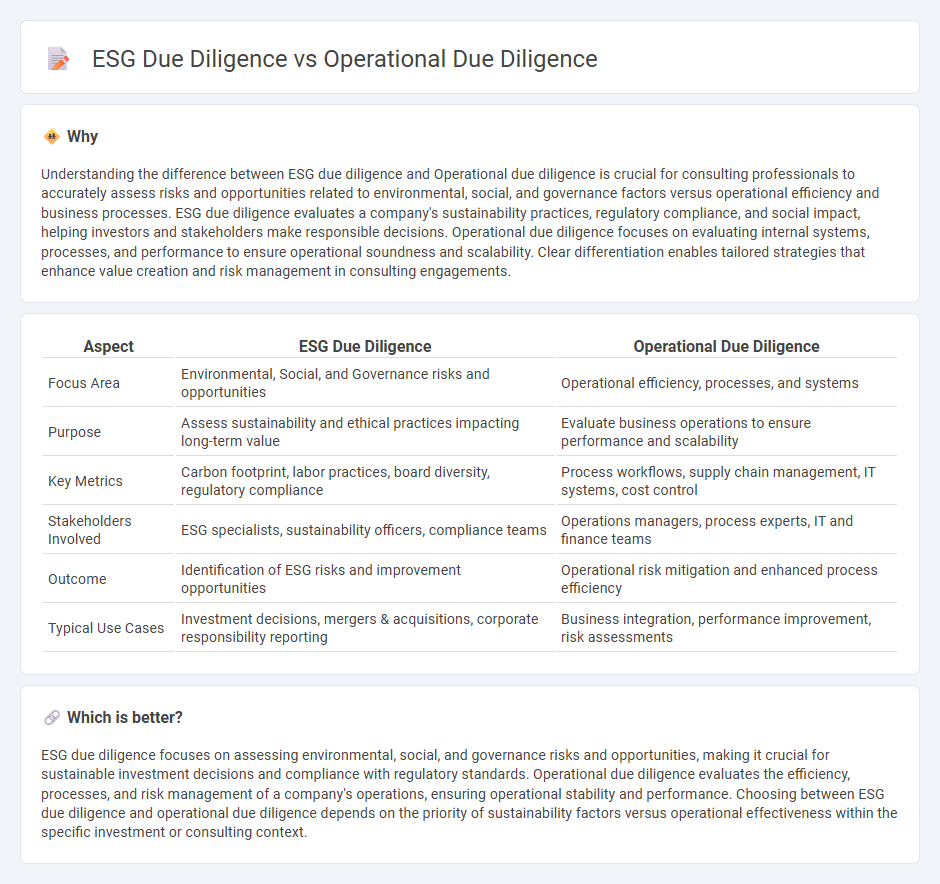 ESG Due Diligence vs Operational Due Diligence

Why

Understanding the difference between ESG due diligence and Operational due diligence is crucial for consulting professionals to accurately assess risks and opportunities related to environmental, social, and governance factors versus operational efficiency and business processes. ESG due diligence evaluates a company's sustainability practices, regulatory compliance, and social impact, helping investors and stakeholders make responsible decisions. Operational due diligence focuses on evaluating internal systems, processes, and performance to ensure operational soundness and scalability. Clear differentiation enables tailored strategies that enhance value creation and risk management in consulting engagements.

| Aspect | ESG Due Diligence | Operational Due Diligence |
|---|---|---|
| Focus Area | Environmental, Social, and Governance risks and opportunities | Operational efficiency, processes, and systems |
| Purpose | Assess sustainability and ethical practices impacting long-term value | Evaluate business operations to ensure performance and scalability |
| Key Metrics | Carbon footprint, labor practices, board diversity, regulatory compliance | Process workflows, supply chain management, IT systems, cost control |
| Stakeholders Involved | ESG specialists, sustainability officers, compliance teams | Operations managers, process experts, IT and finance teams |
| Outcome | Identification of ESG risks and improvement opportunities | Operational risk mitigation and enhanced process efficiency |
| Typical Use Cases | Investment decisions, mergers & acquisitions, corporate responsibility reporting | Business integration, performance improvement, risk assessments |

Which is better?

ESG due diligence focuses on assessing environmental, social, and governance risks and opportunities, making it crucial for sustainable investment decisions and compliance with regulatory standards. Operational due diligence evaluates the efficiency, processes, and risk management of a company's operations, ensuring operational stability and performance. Choosing between ESG due diligence and operational due diligence depends on the priority of sustainability factors versus operational effectiveness within the specific investment or consulting context.