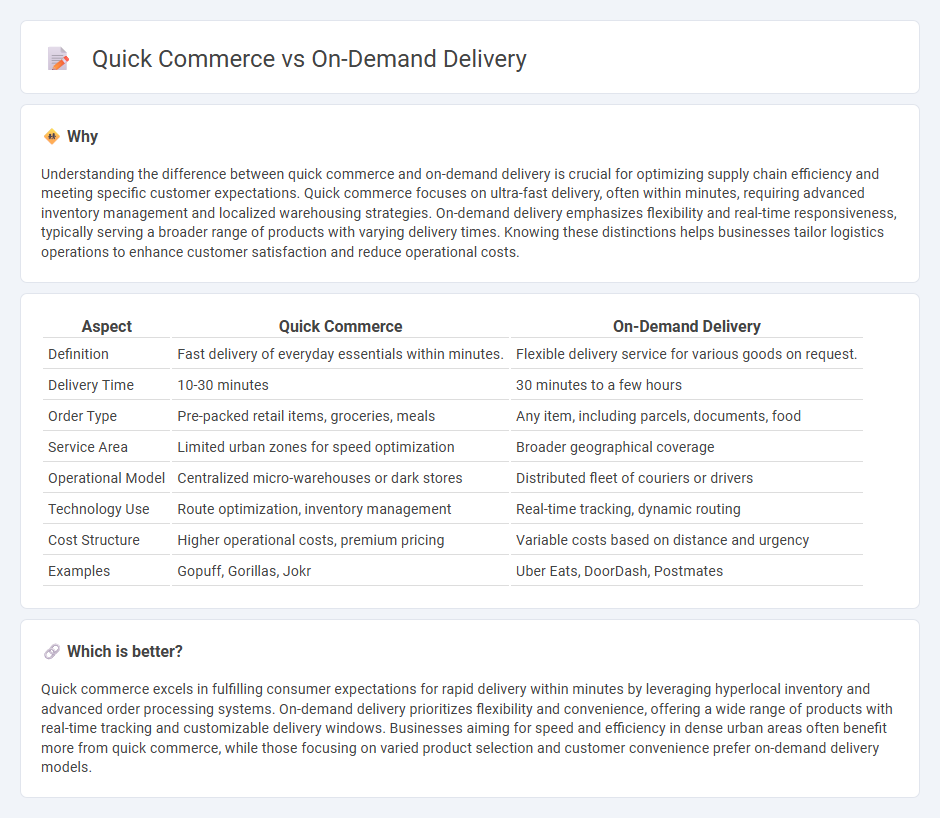 Quick Commerce vs On-Demand Delivery

Why

Understanding the difference between quick commerce and on-demand delivery is crucial for optimizing supply chain efficiency and meeting specific customer expectations. Quick commerce focuses on ultra-fast delivery, often within minutes, requiring advanced inventory management and localized warehousing strategies. On-demand delivery emphasizes flexibility and real-time responsiveness, typically serving a broader range of products with varying delivery times. Knowing these distinctions helps businesses tailor logistics operations to enhance customer satisfaction and reduce operational costs.

| Aspect | Quick Commerce | On-Demand Delivery |
|---|---|---|
| Definition | Fast delivery of everyday essentials within minutes. | Flexible delivery service for various goods on request. |
| Delivery Time | 10-30 minutes | 30 minutes to a few hours |
| Order Type | Pre-packed retail items, groceries, meals | Any item, including parcels, documents, food |
| Service Area | Limited urban zones for speed optimization | Broader geographical coverage |
| Operational Model | Centralized micro-warehouses or dark stores | Distributed fleet of couriers or drivers |
| Technology Use | Route optimization, inventory management | Real-time tracking, dynamic routing |
| Cost Structure | Higher operational costs, premium pricing | Variable costs based on distance and urgency |
| Examples | Gopuff, Gorillas, Jokr | Uber Eats, DoorDash, Postmates |

Which is better?

Quick commerce excels in fulfilling consumer expectations for rapid delivery within minutes by leveraging hyperlocal inventory and advanced order processing systems. On-demand delivery prioritizes flexibility and convenience, offering a wide range of products with real-time tracking and customizable delivery windows. Businesses aiming for speed and efficiency in dense urban areas often benefit more from quick commerce, while those focusing on varied product selection and customer convenience prefer on-demand delivery models.