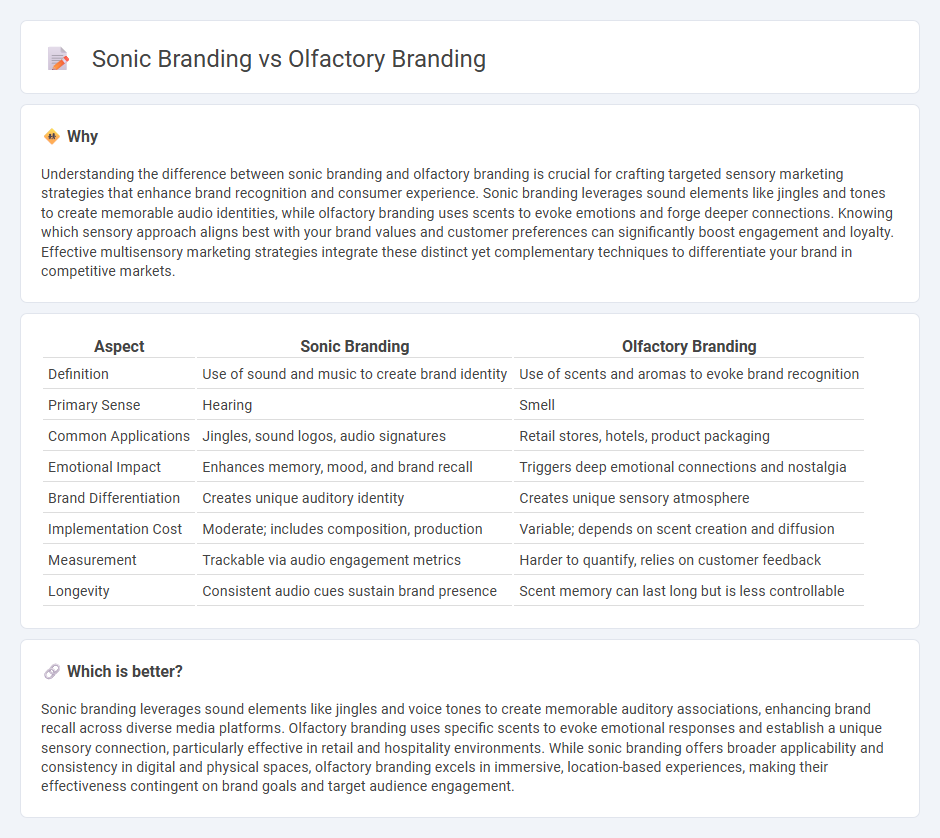 Sonic Branding vs Olfactory Branding

Why

Understanding the difference between sonic branding and olfactory branding is crucial for crafting targeted sensory marketing strategies that enhance brand recognition and consumer experience. Sonic branding leverages sound elements like jingles and tones to create memorable audio identities, while olfactory branding uses scents to evoke emotions and forge deeper connections. Knowing which sensory approach aligns best with your brand values and customer preferences can significantly boost engagement and loyalty. Effective multisensory marketing strategies integrate these distinct yet complementary techniques to differentiate your brand in competitive markets.

| Aspect | Sonic Branding | Olfactory Branding |
|---|---|---|
| Definition | Use of sound and music to create brand identity | Use of scents and aromas to evoke brand recognition |
| Primary Sense | Hearing | Smell |
| Common Applications | Jingles, sound logos, audio signatures | Retail stores, hotels, product packaging |
| Emotional Impact | Enhances memory, mood, and brand recall | Triggers deep emotional connections and nostalgia |
| Brand Differentiation | Creates unique auditory identity | Creates unique sensory atmosphere |
| Implementation Cost | Moderate; includes composition, production | Variable; depends on scent creation and diffusion |
| Measurement | Trackable via audio engagement metrics | Harder to quantify, relies on customer feedback |
| Longevity | Consistent audio cues sustain brand presence | Scent memory can last long but is less controllable |

Which is better?

Sonic branding leverages sound elements like jingles and voice tones to create memorable auditory associations, enhancing brand recall across diverse media platforms. Olfactory branding uses specific scents to evoke emotional responses and establish a unique sensory connection, particularly effective in retail and hospitality environments. While sonic branding offers broader applicability and consistency in digital and physical spaces, olfactory branding excels in immersive, location-based experiences, making their effectiveness contingent on brand goals and target audience engagement.