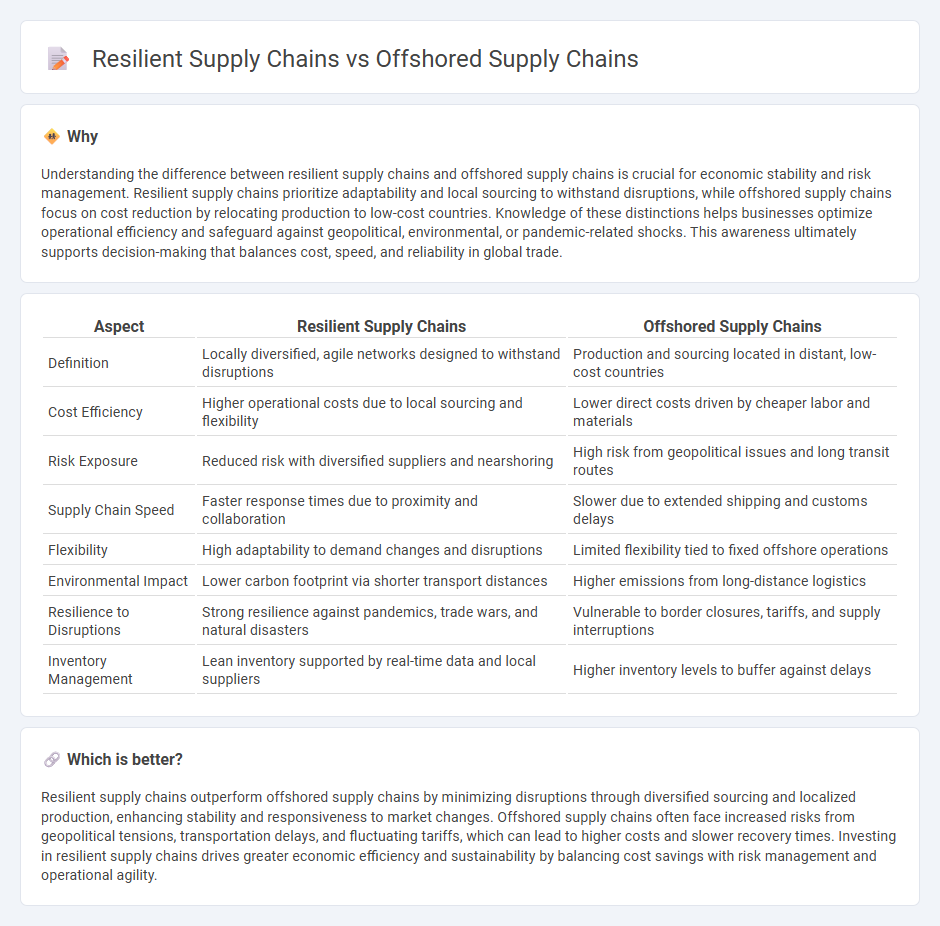 Resilient Supply Chains vs Offshored Supply Chains

Why

Understanding the difference between resilient supply chains and offshored supply chains is crucial for economic stability and risk management. Resilient supply chains prioritize adaptability and local sourcing to withstand disruptions, while offshored supply chains focus on cost reduction by relocating production to low-cost countries. Knowledge of these distinctions helps businesses optimize operational efficiency and safeguard against geopolitical, environmental, or pandemic-related shocks. This awareness ultimately supports decision-making that balances cost, speed, and reliability in global trade.

| Aspect | Resilient Supply Chains | Offshored Supply Chains |
|---|---|---|
| Definition | Locally diversified, agile networks designed to withstand disruptions | Production and sourcing located in distant, low-cost countries |
| Cost Efficiency | Higher operational costs due to local sourcing and flexibility | Lower direct costs driven by cheaper labor and materials |
| Risk Exposure | Reduced risk with diversified suppliers and nearshoring | High risk from geopolitical issues and long transit routes |
| Supply Chain Speed | Faster response times due to proximity and collaboration | Slower due to extended shipping and customs delays |
| Flexibility | High adaptability to demand changes and disruptions | Limited flexibility tied to fixed offshore operations |
| Environmental Impact | Lower carbon footprint via shorter transport distances | Higher emissions from long-distance logistics |
| Resilience to Disruptions | Strong resilience against pandemics, trade wars, and natural disasters | Vulnerable to border closures, tariffs, and supply interruptions |
| Inventory Management | Lean inventory supported by real-time data and local suppliers | Higher inventory levels to buffer against delays |

Which is better?

Resilient supply chains outperform offshored supply chains by minimizing disruptions through diversified sourcing and localized production, enhancing stability and responsiveness to market changes. Offshored supply chains often face increased risks from geopolitical tensions, transportation delays, and fluctuating tariffs, which can lead to higher costs and slower recovery times. Investing in resilient supply chains drives greater economic efficiency and sustainability by balancing cost savings with risk management and operational agility.